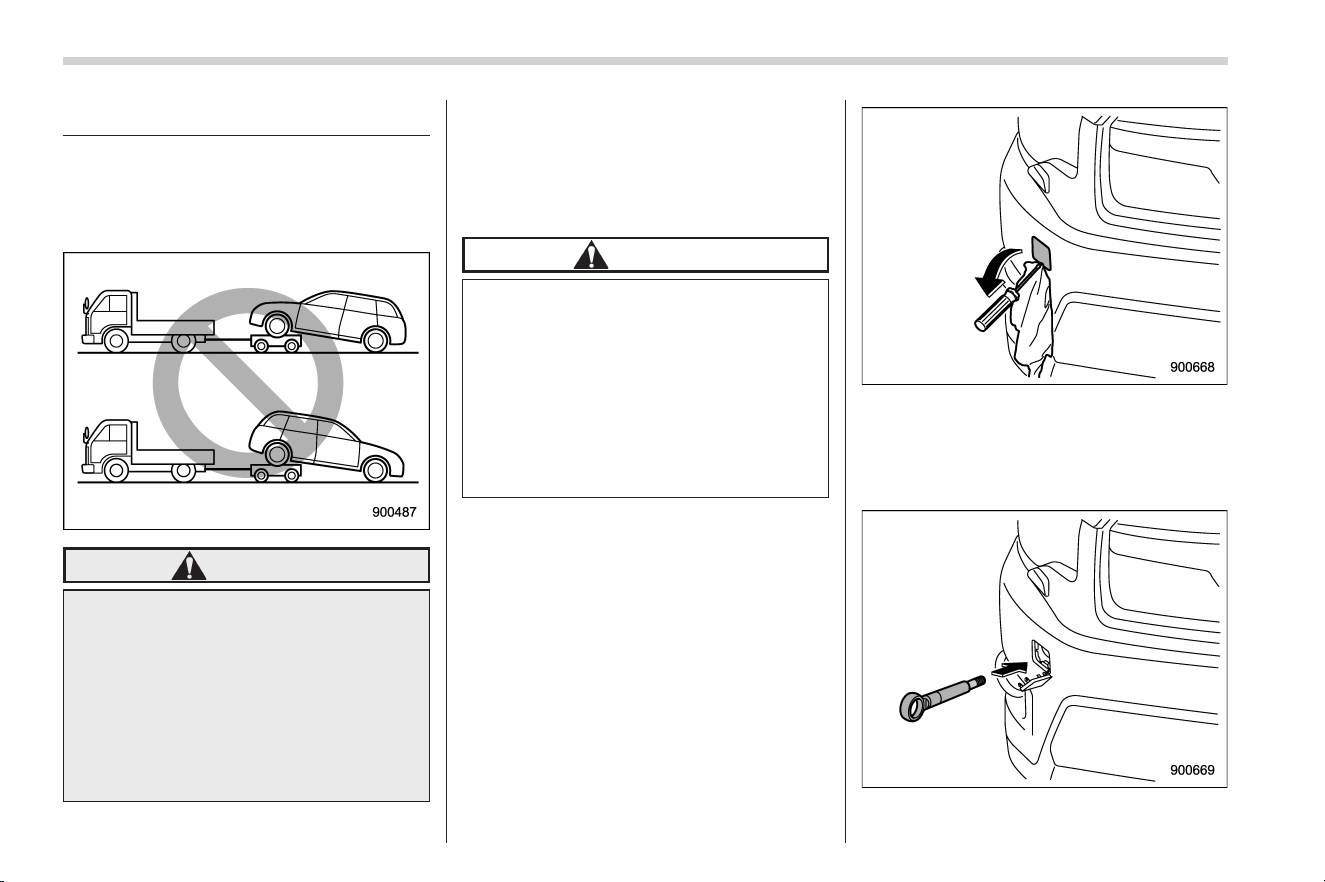 900487

900668

900669