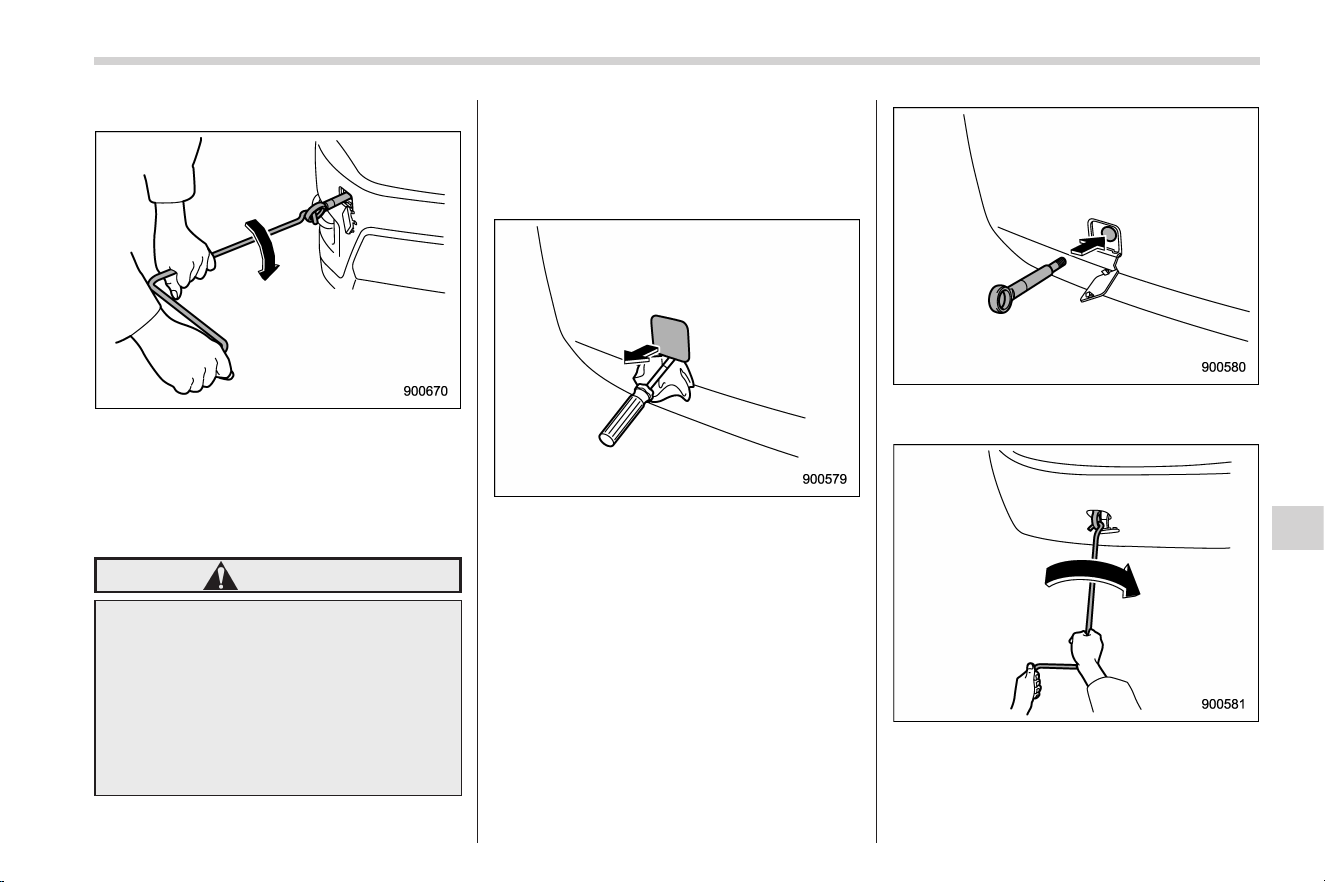 900670

900579

900580

900581