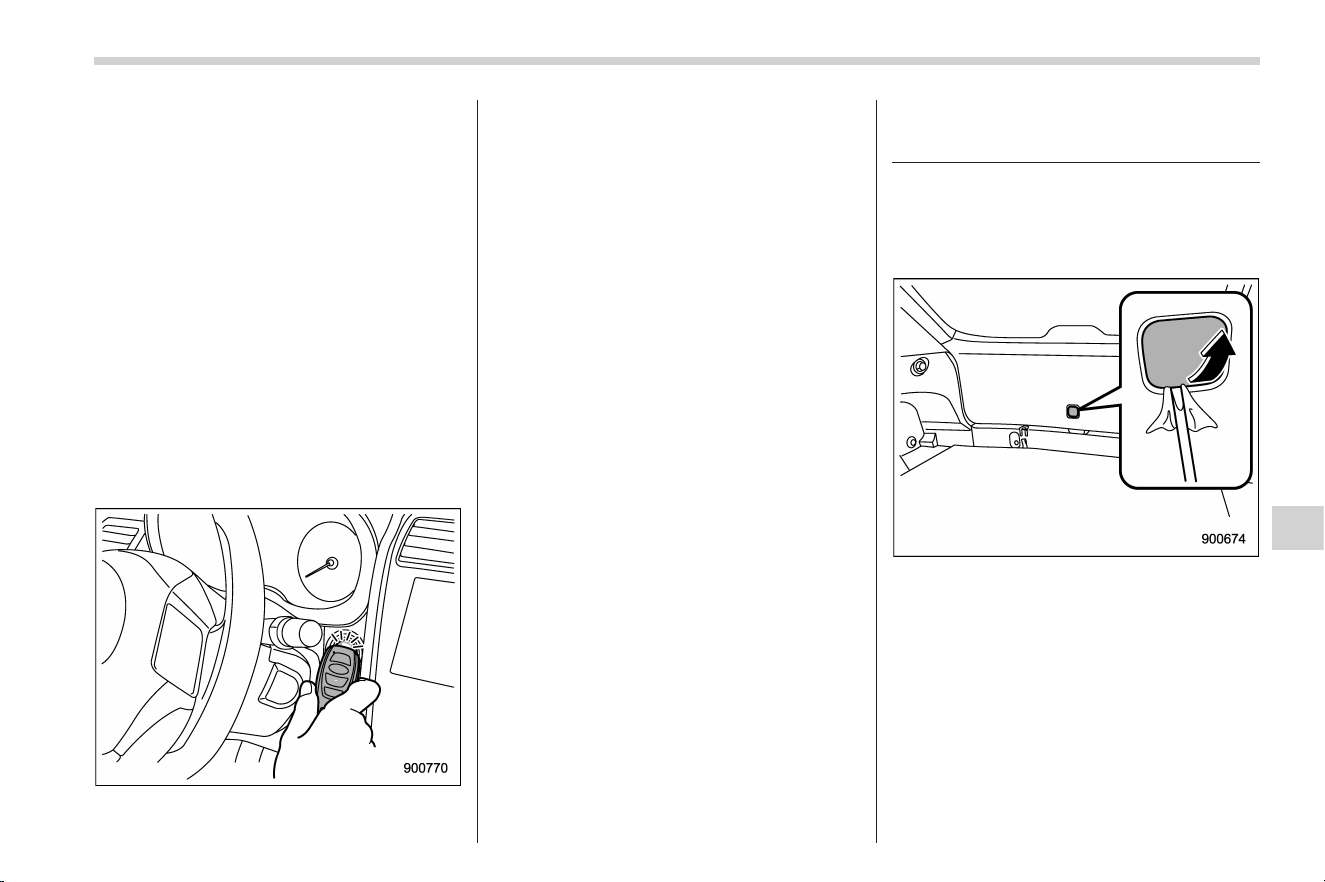 900770

900674