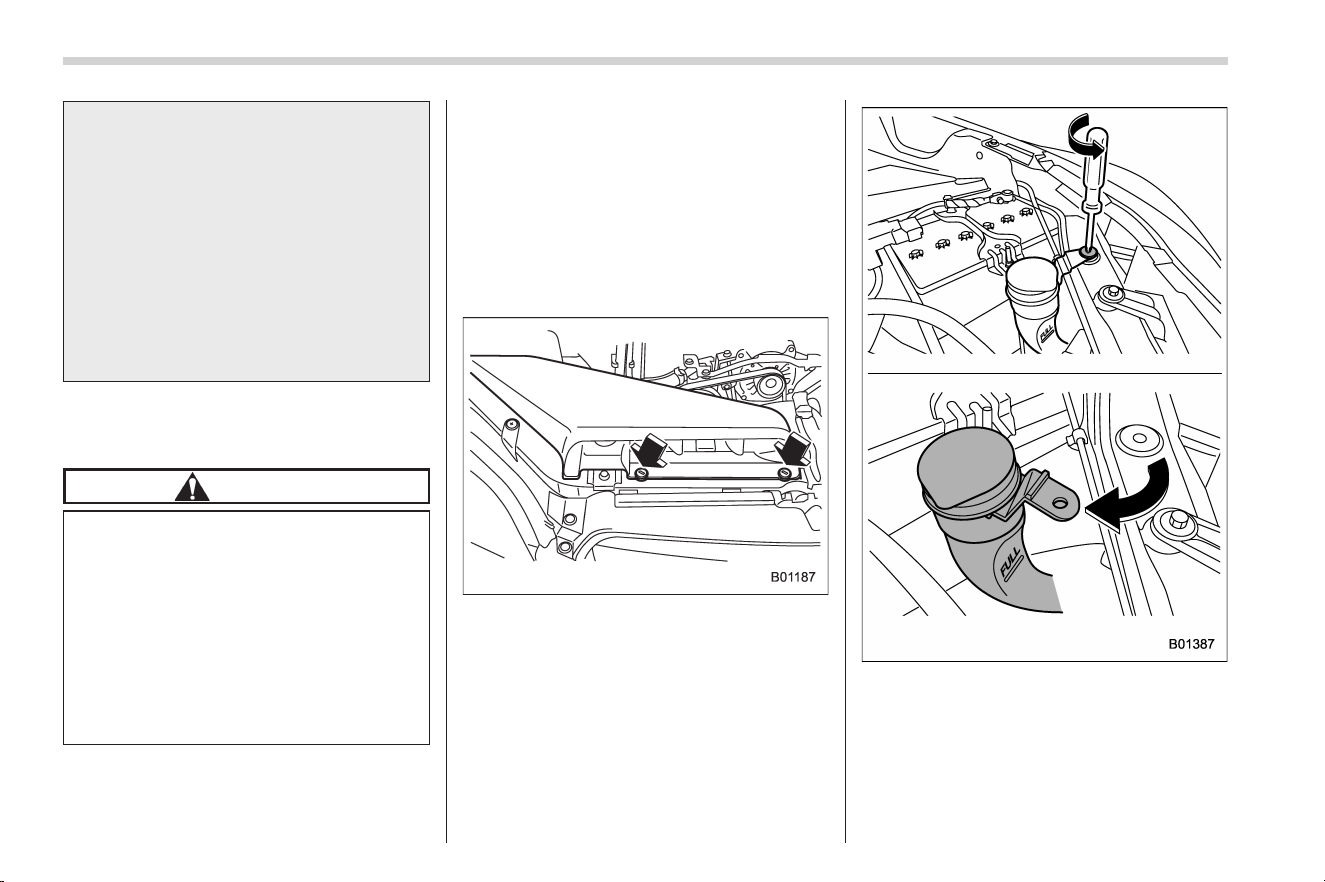 B01187

FULL

FULL

B01387