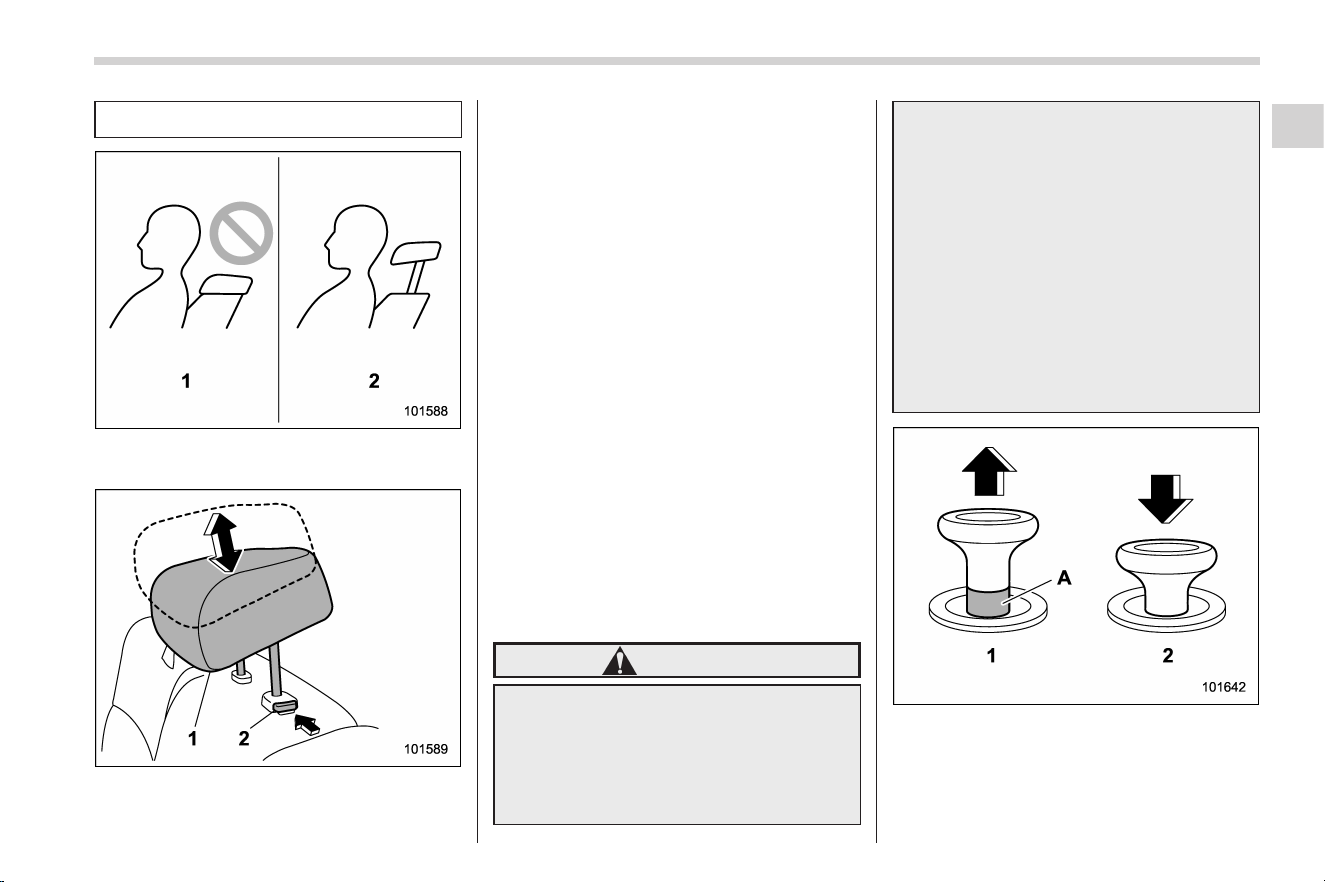 1

2

101588

1

2

101589

A

1

2

101642