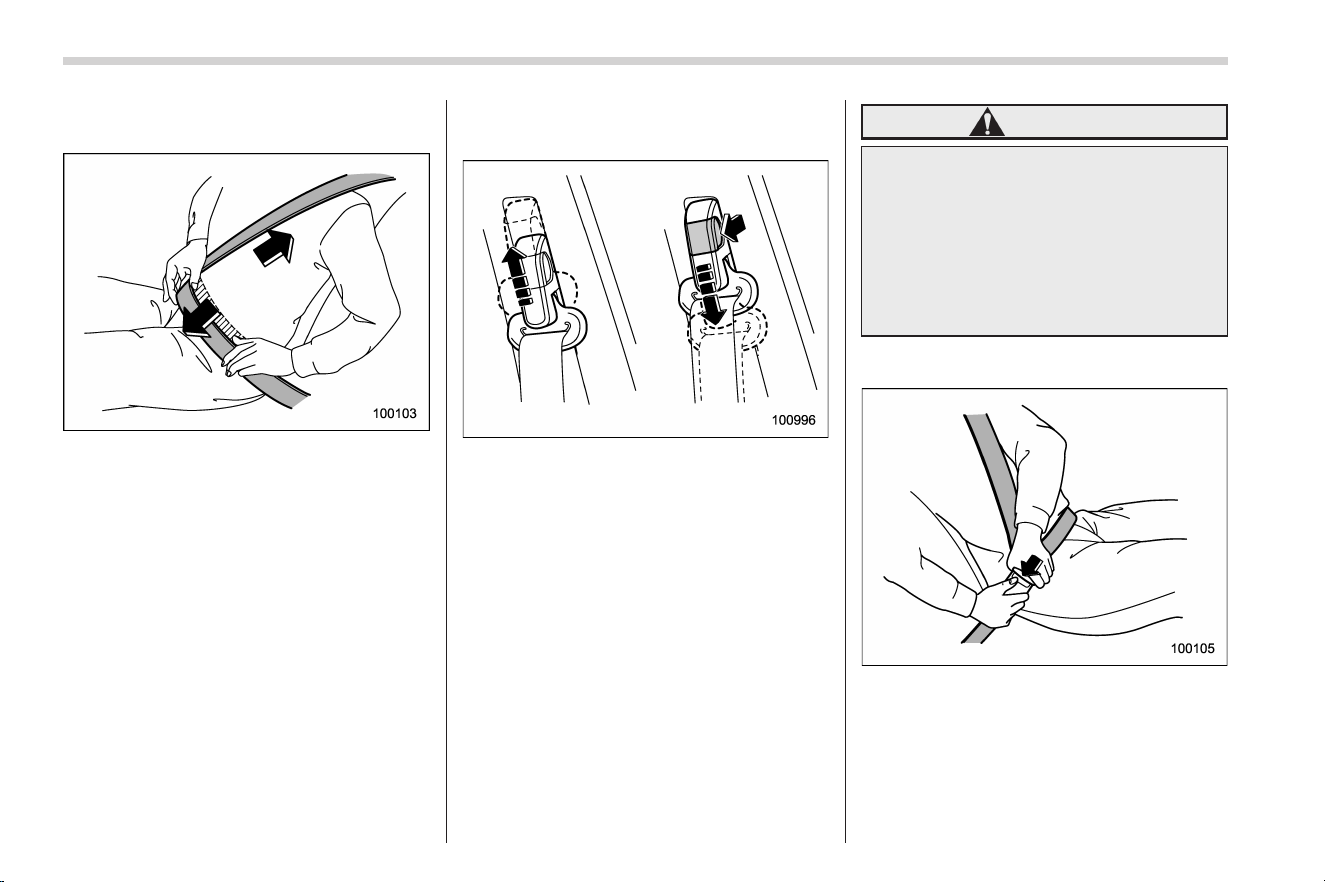 100103

100996

100105