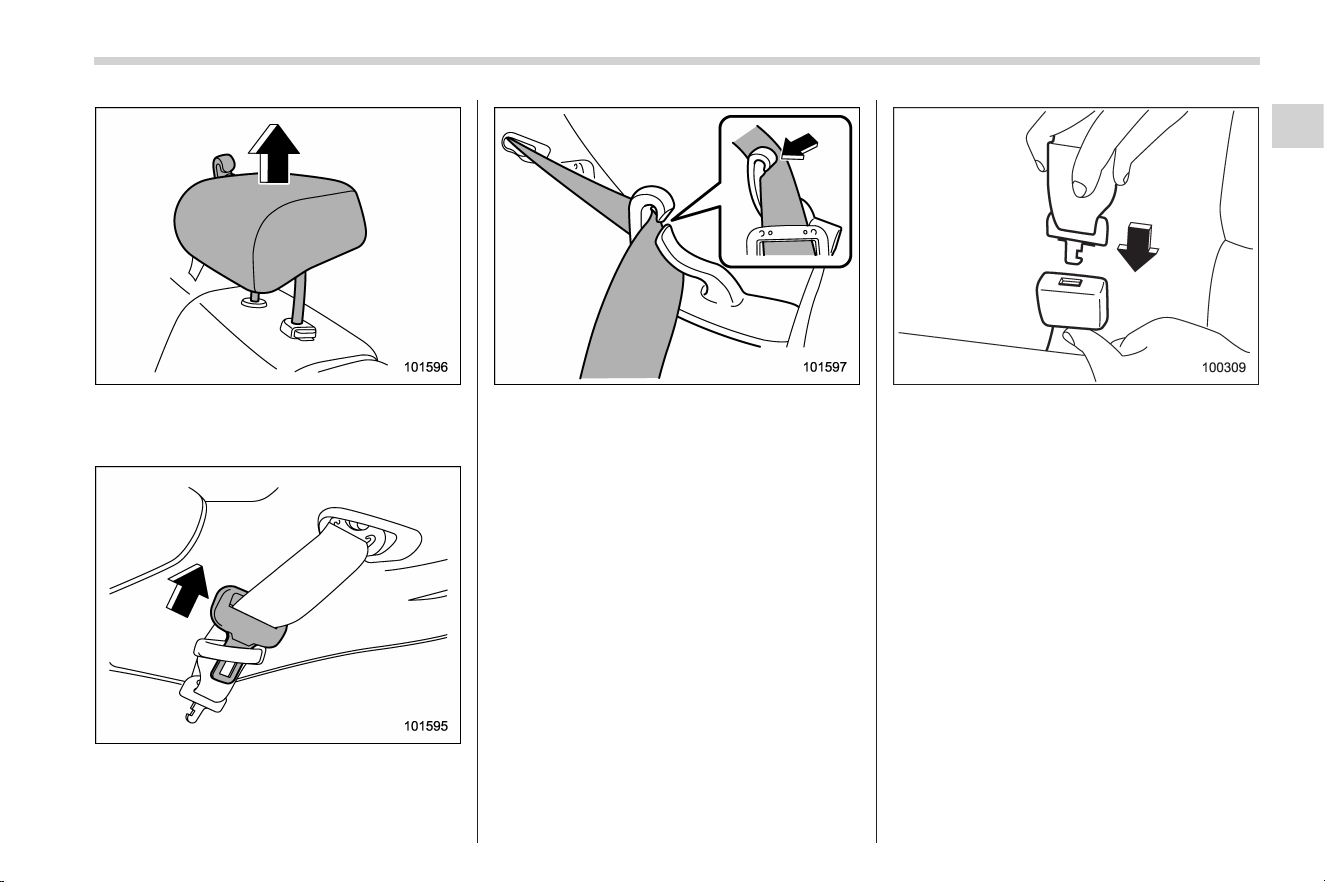 101596

101595

101597

100309