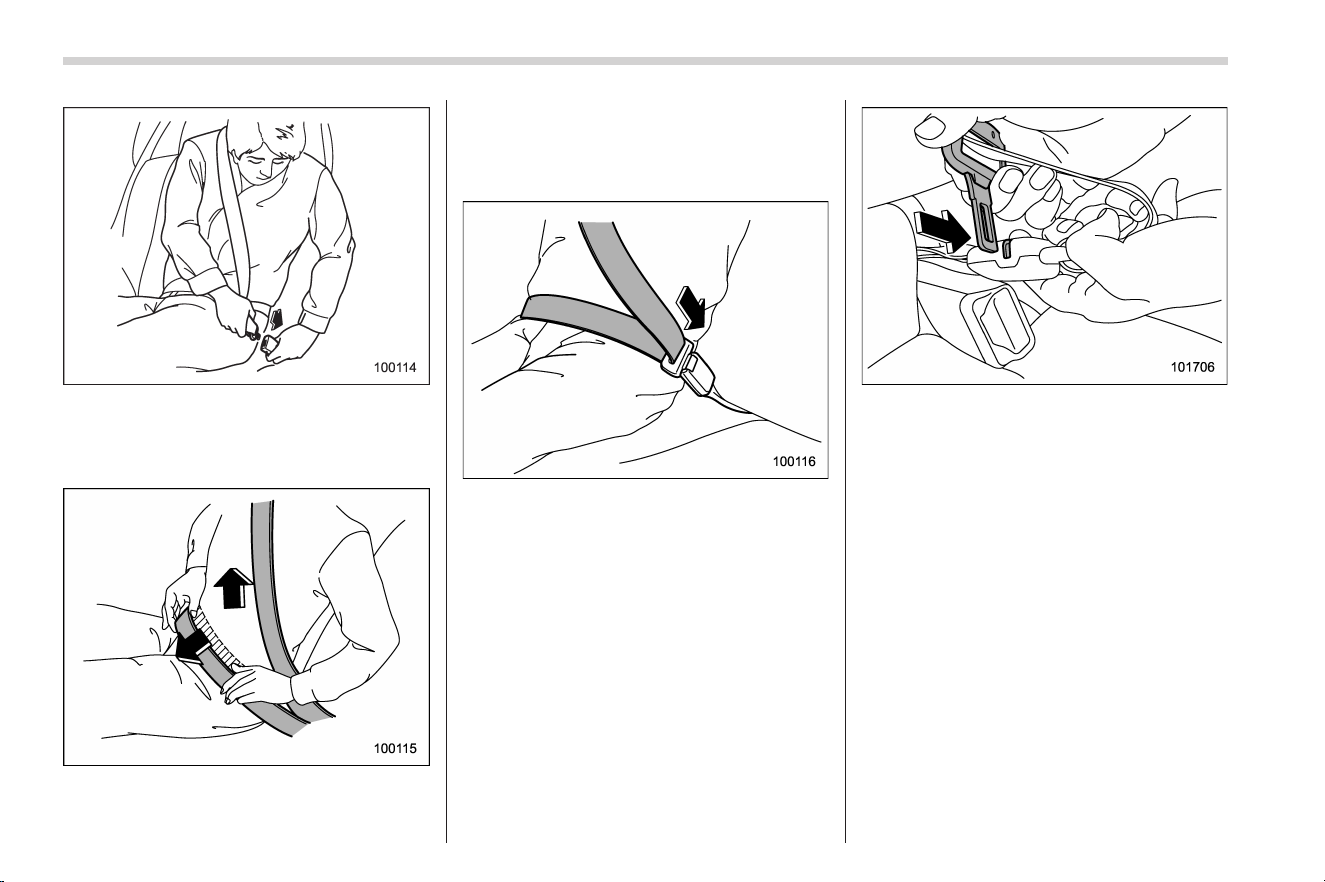 100114

100115

100116

101706