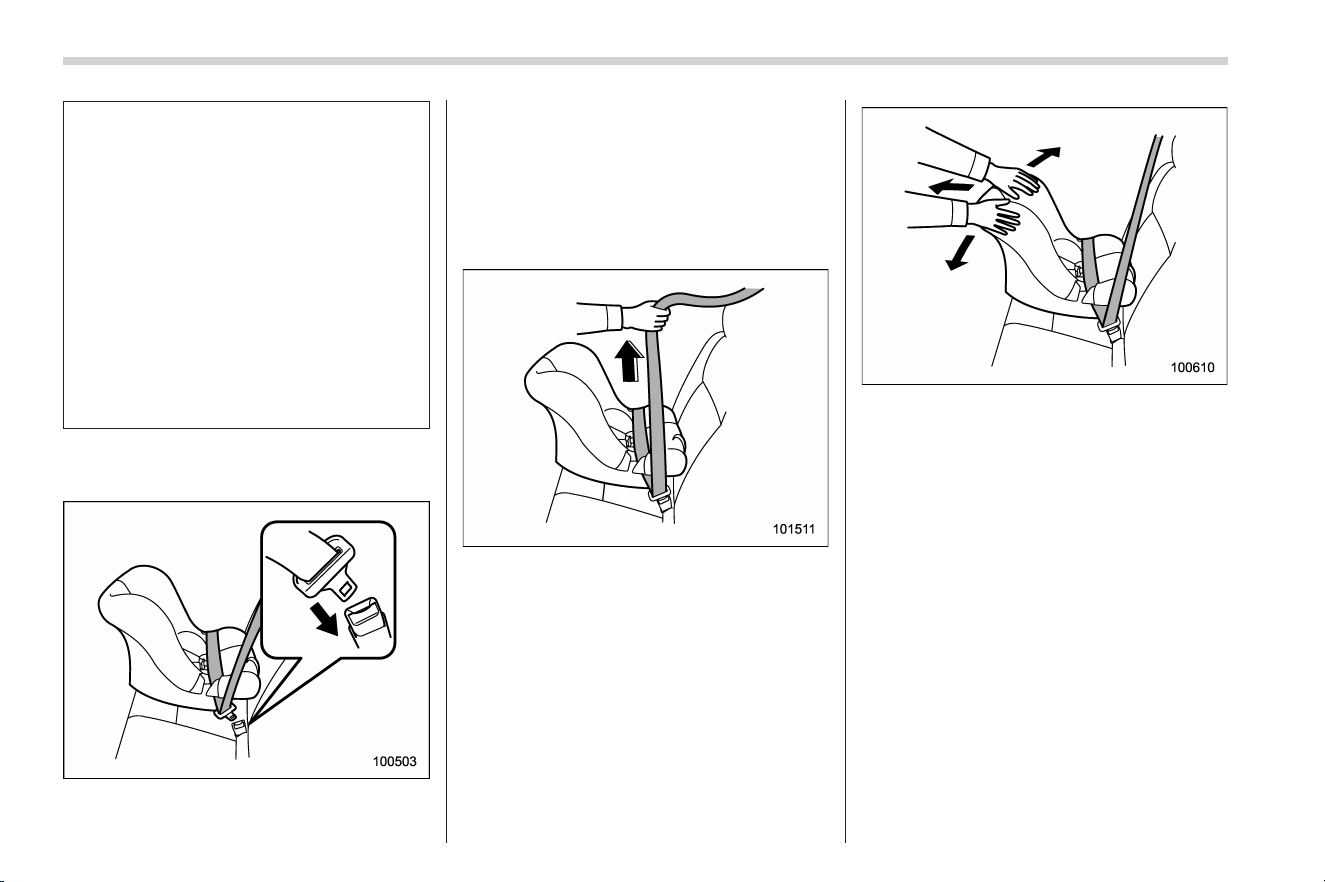 100503

101511

100610