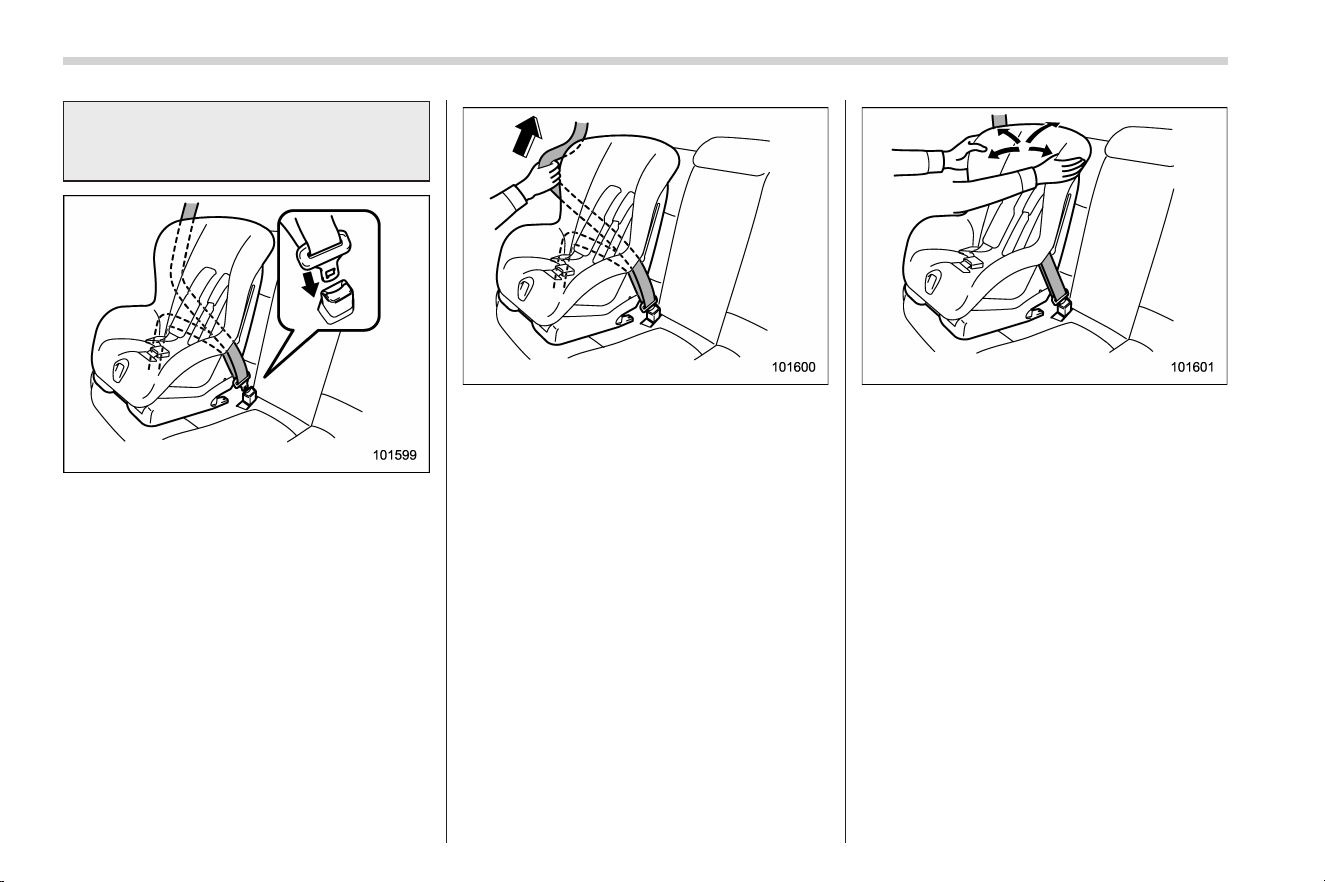 101599

101600

101601