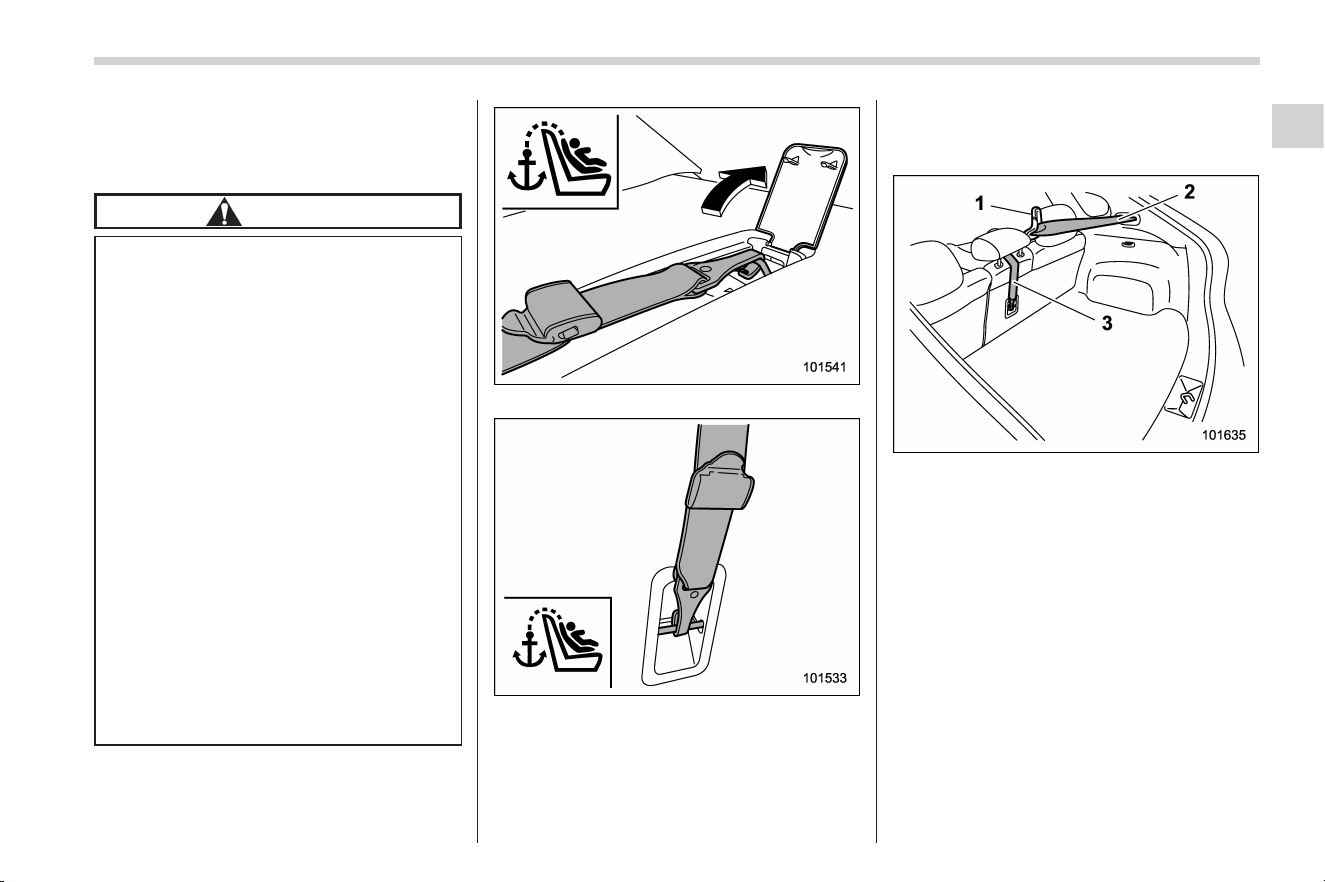 101541

101533

1

2

3

101635