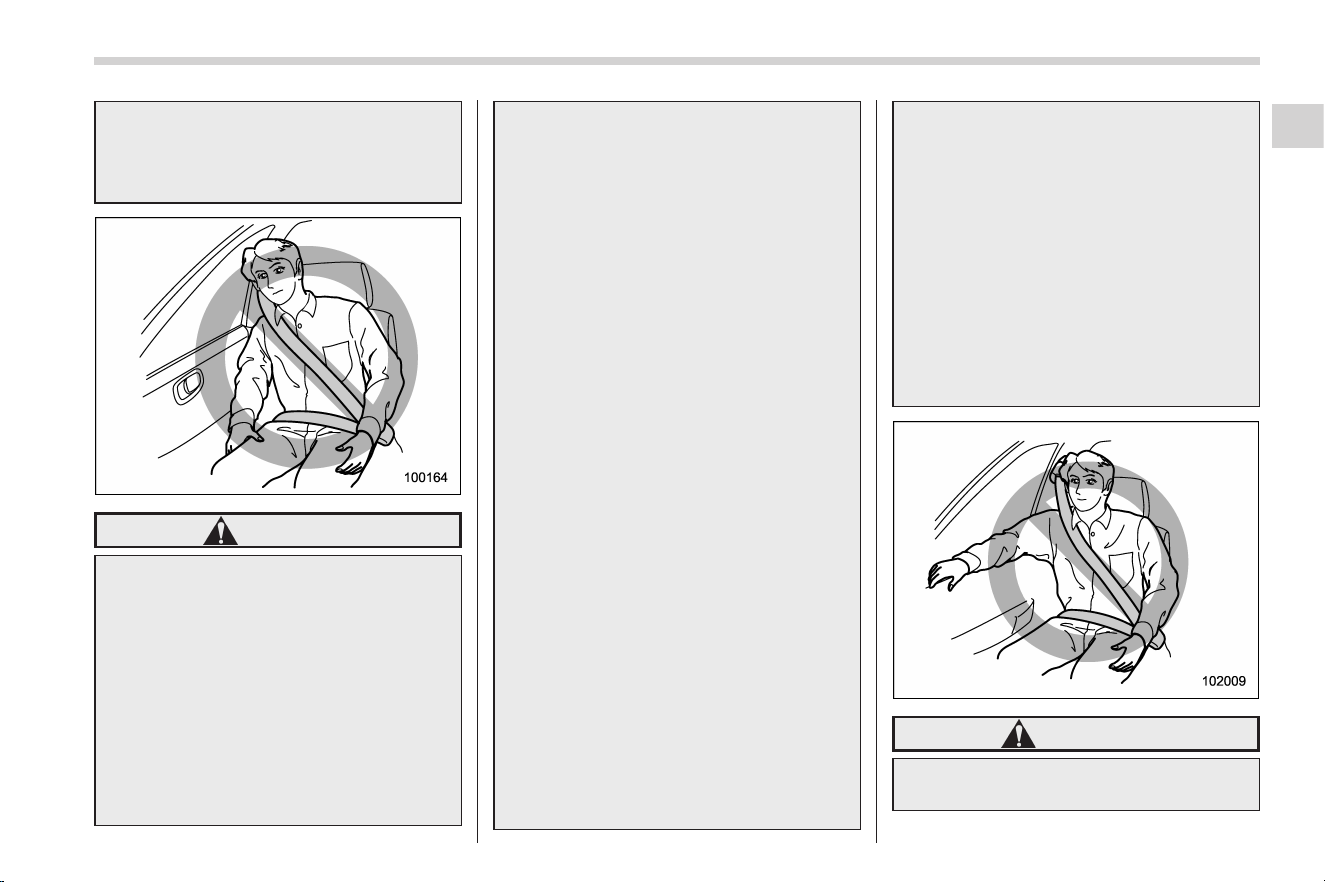 100164

102009