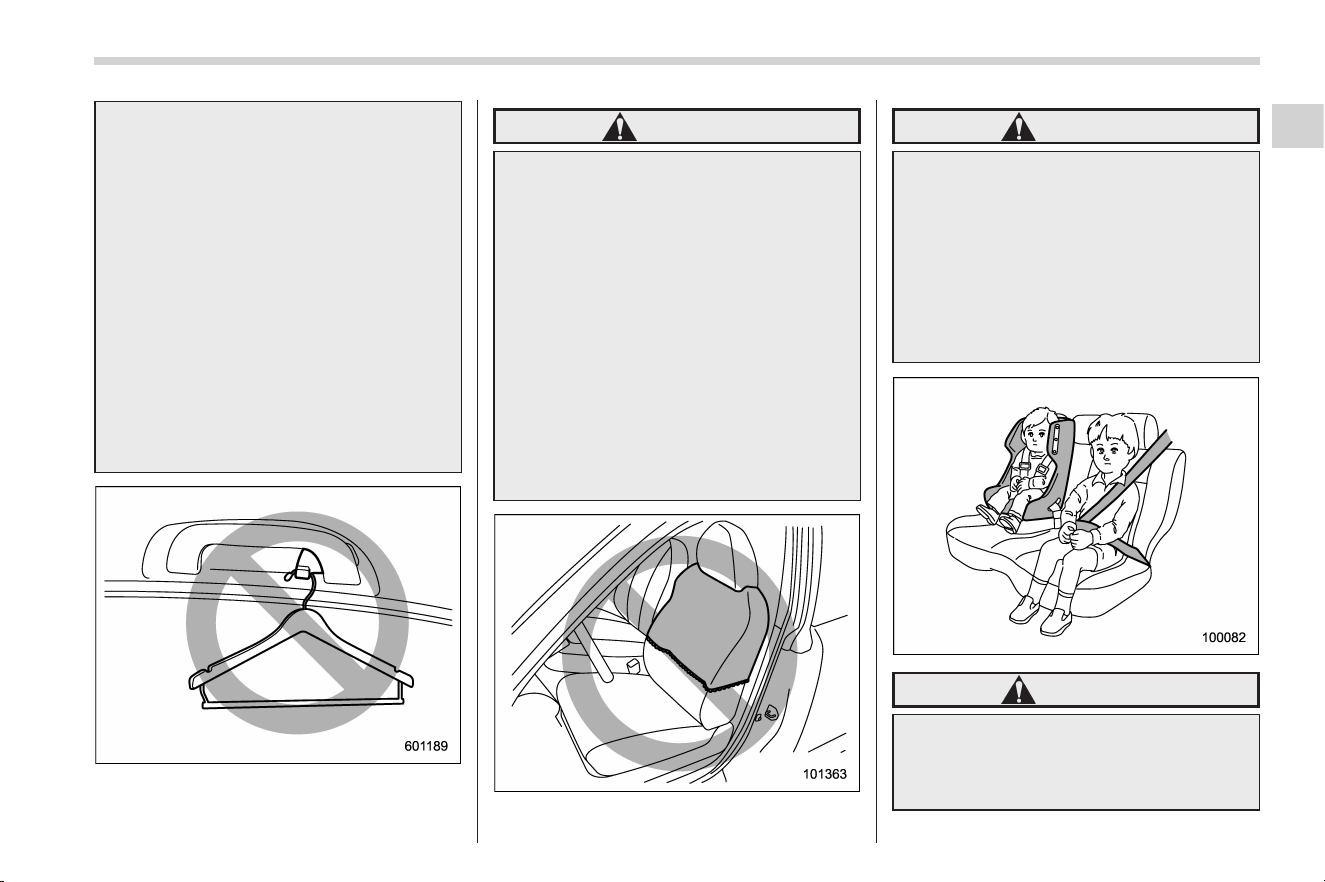 601189

101363

100082