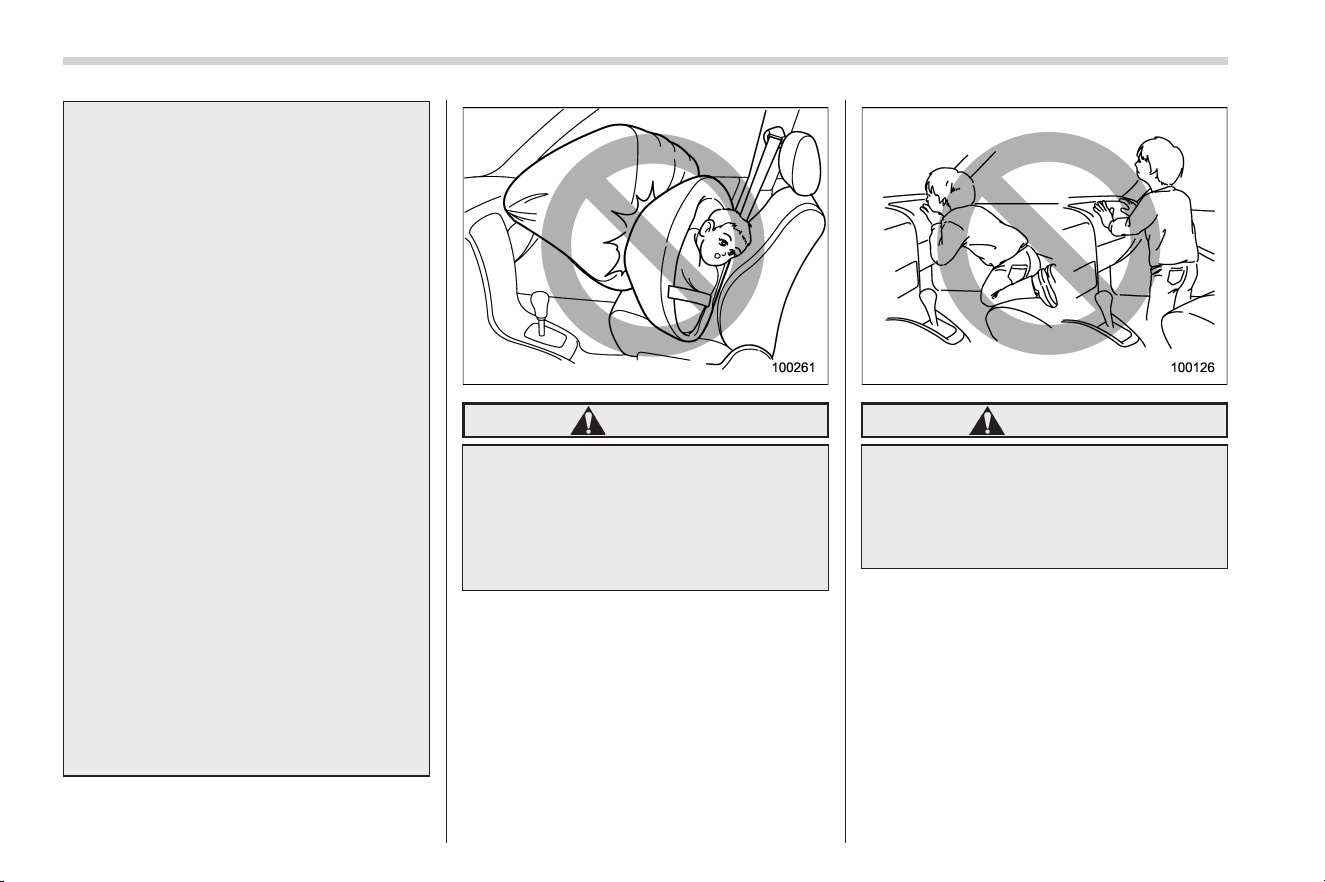 100261

100126