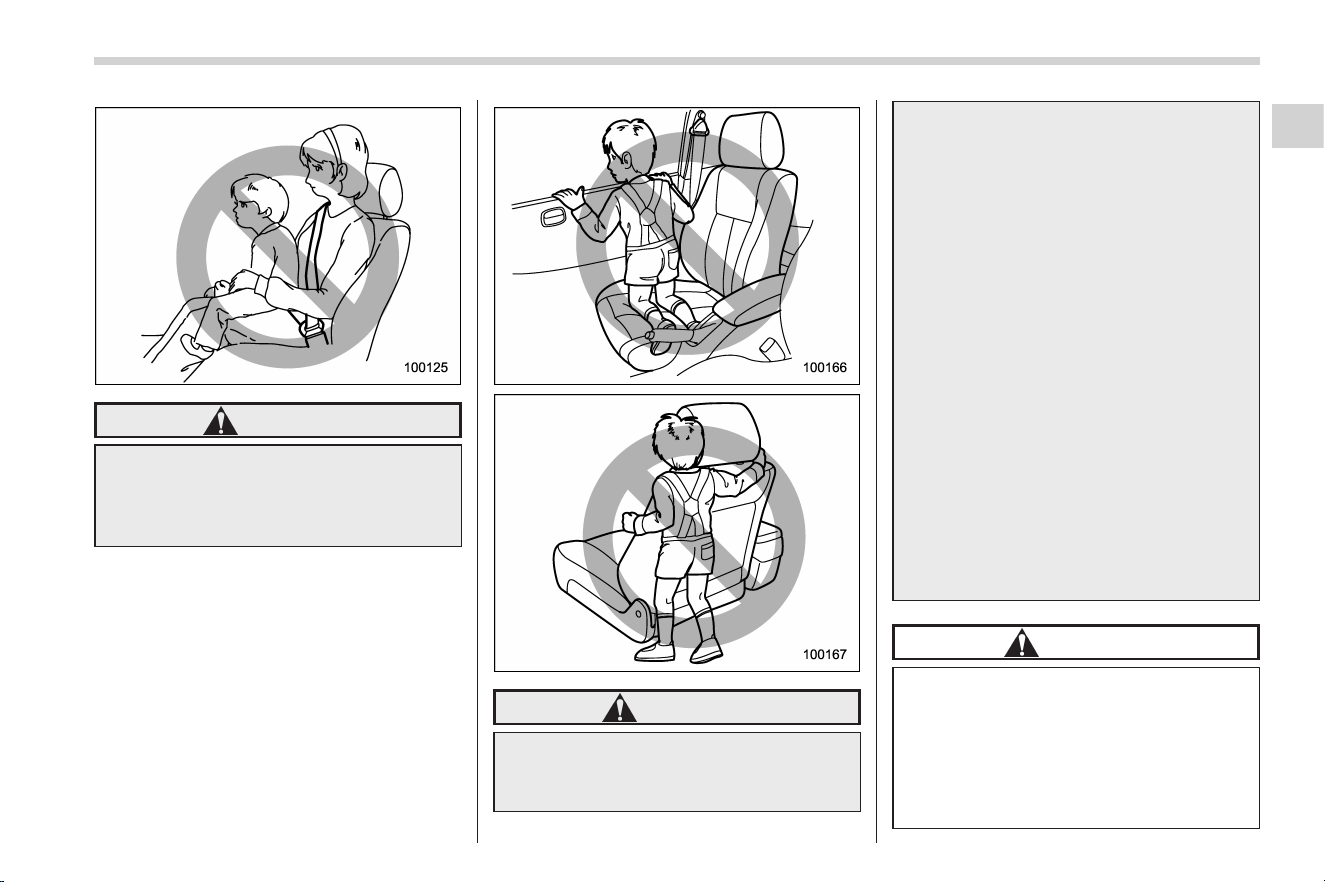 100125

100166

100167