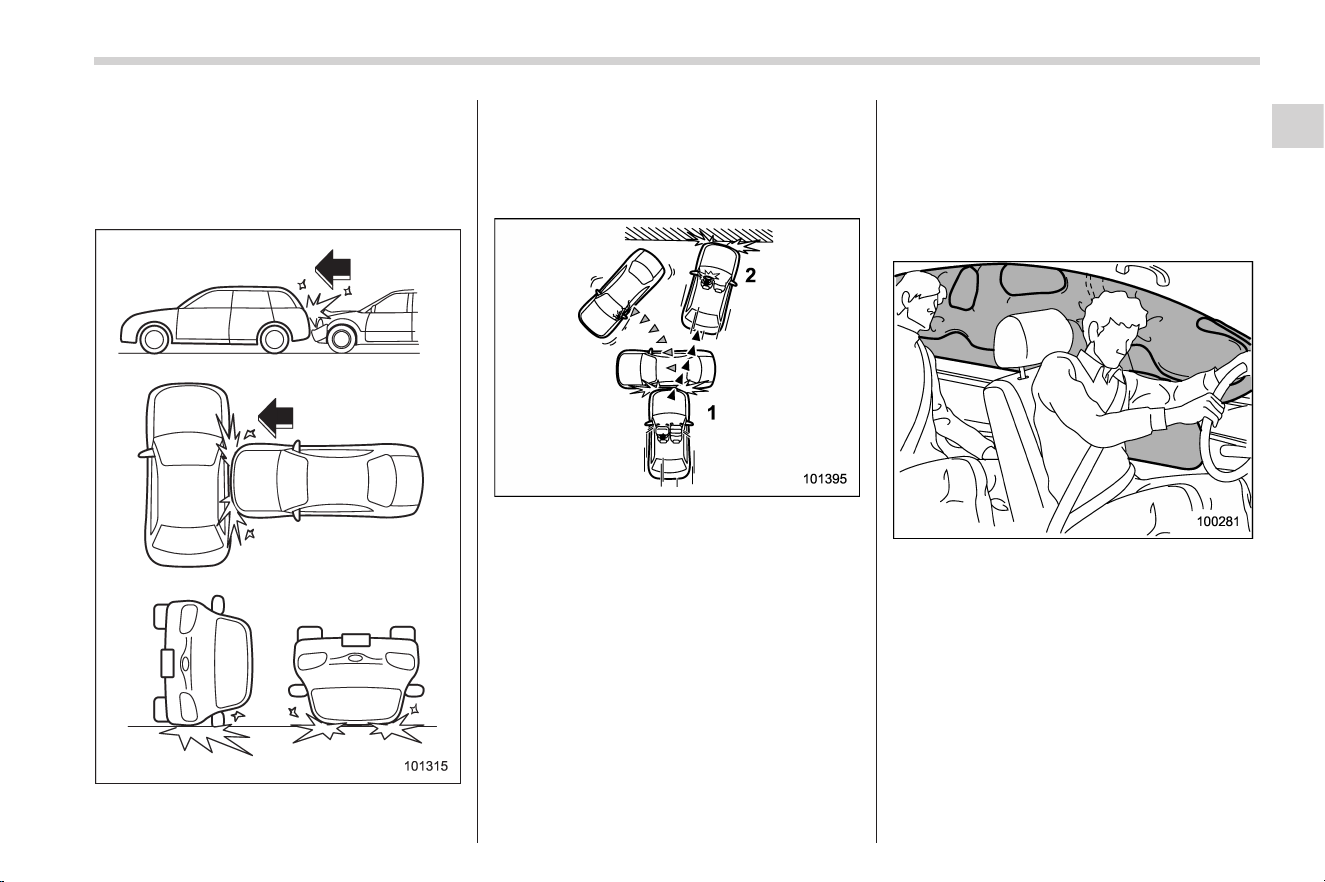 101315

2

1

101395

100281