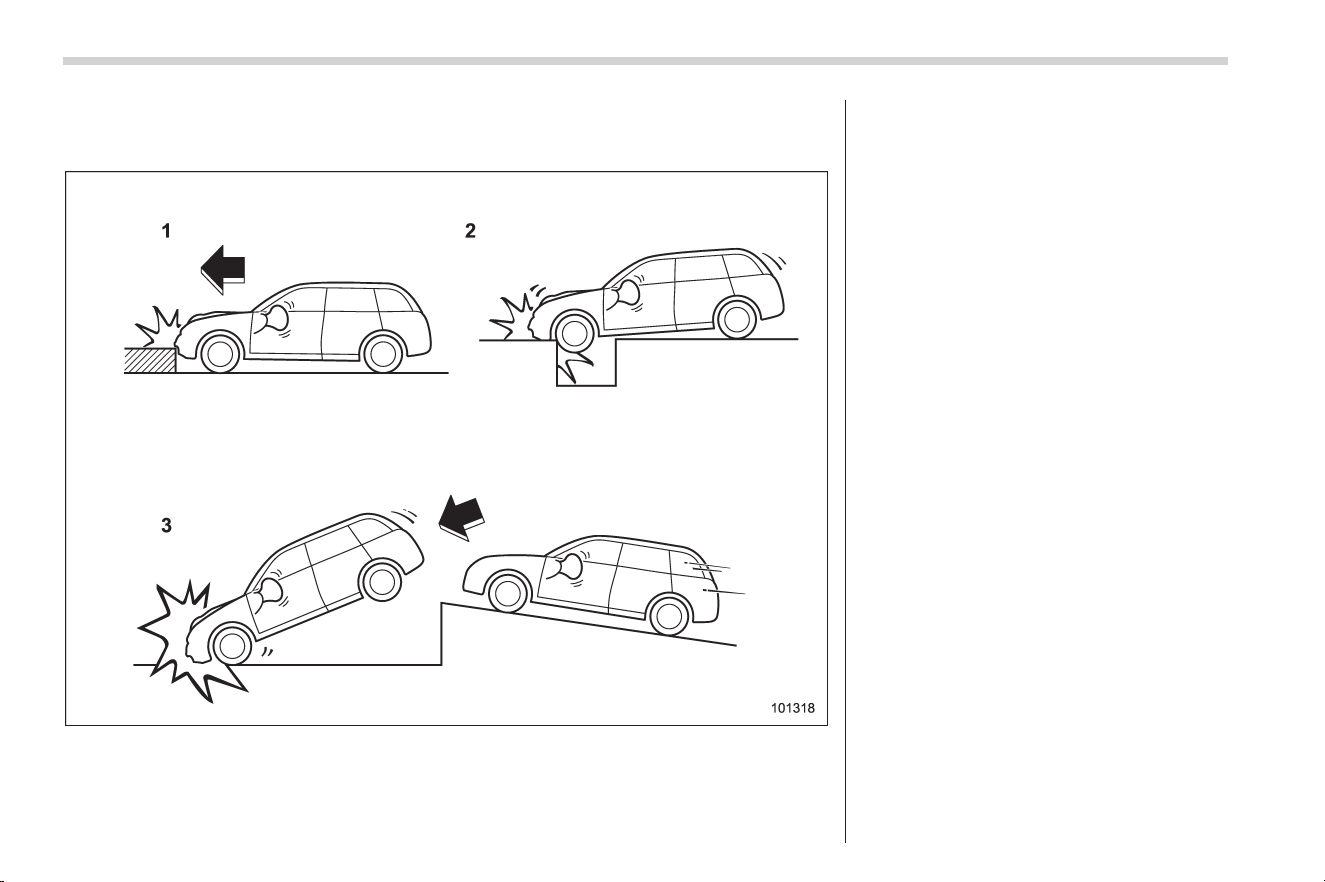 1

2

3

101318