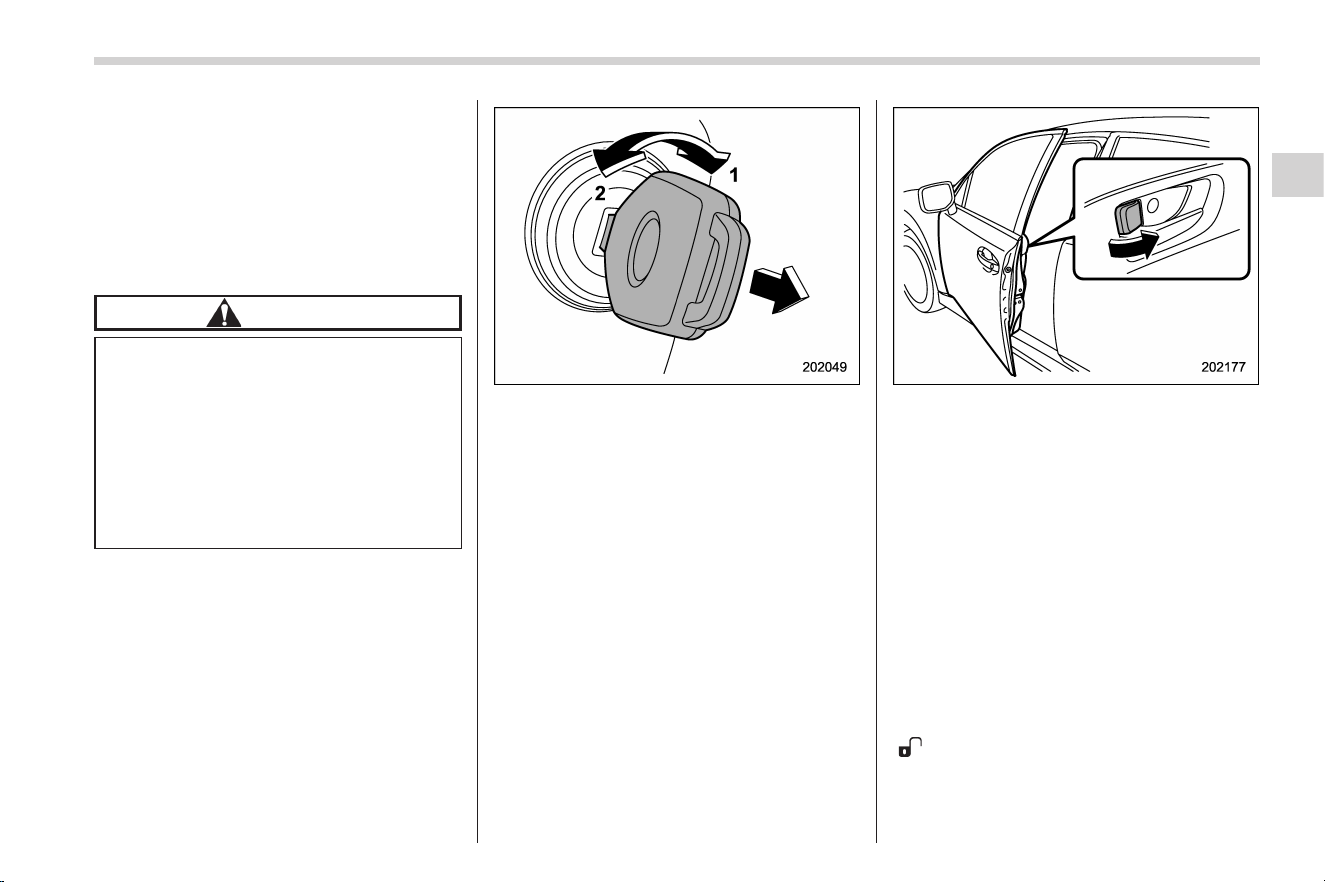 2
1

202049

202177