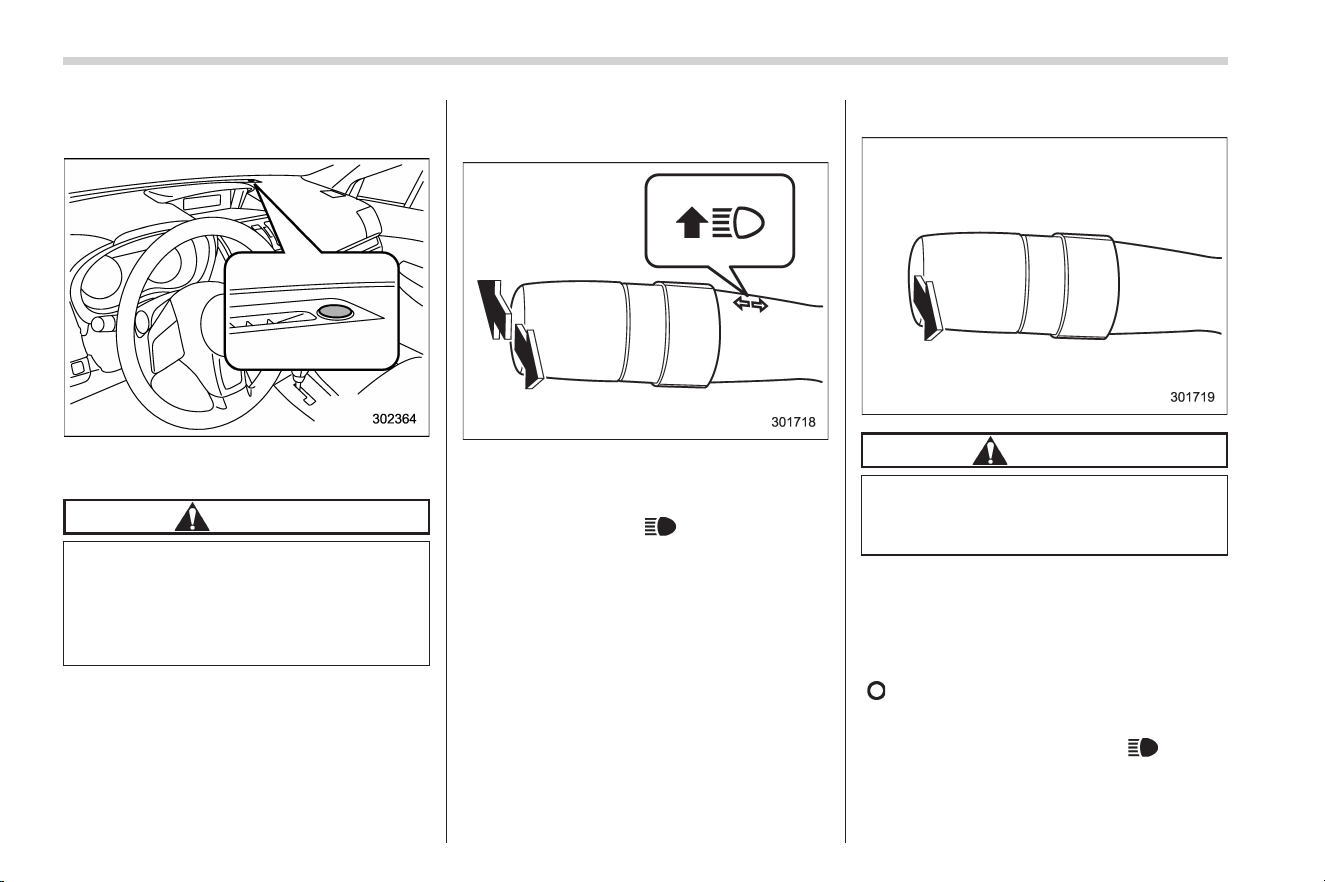 302364

301718

301719