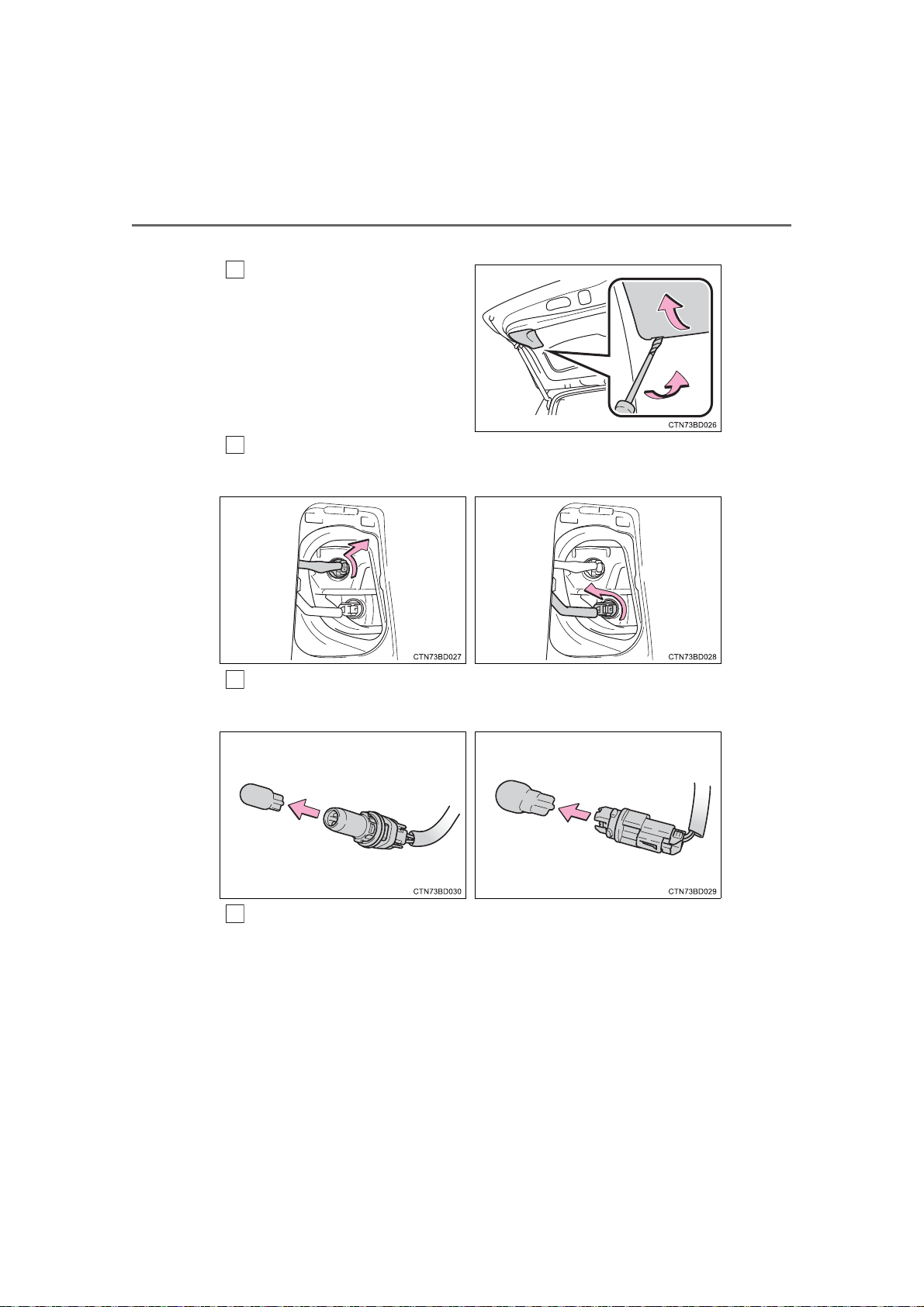 CTN73BD026

CTN73BD027

CTN73BD028

CTN73BD030

CTN73BD029