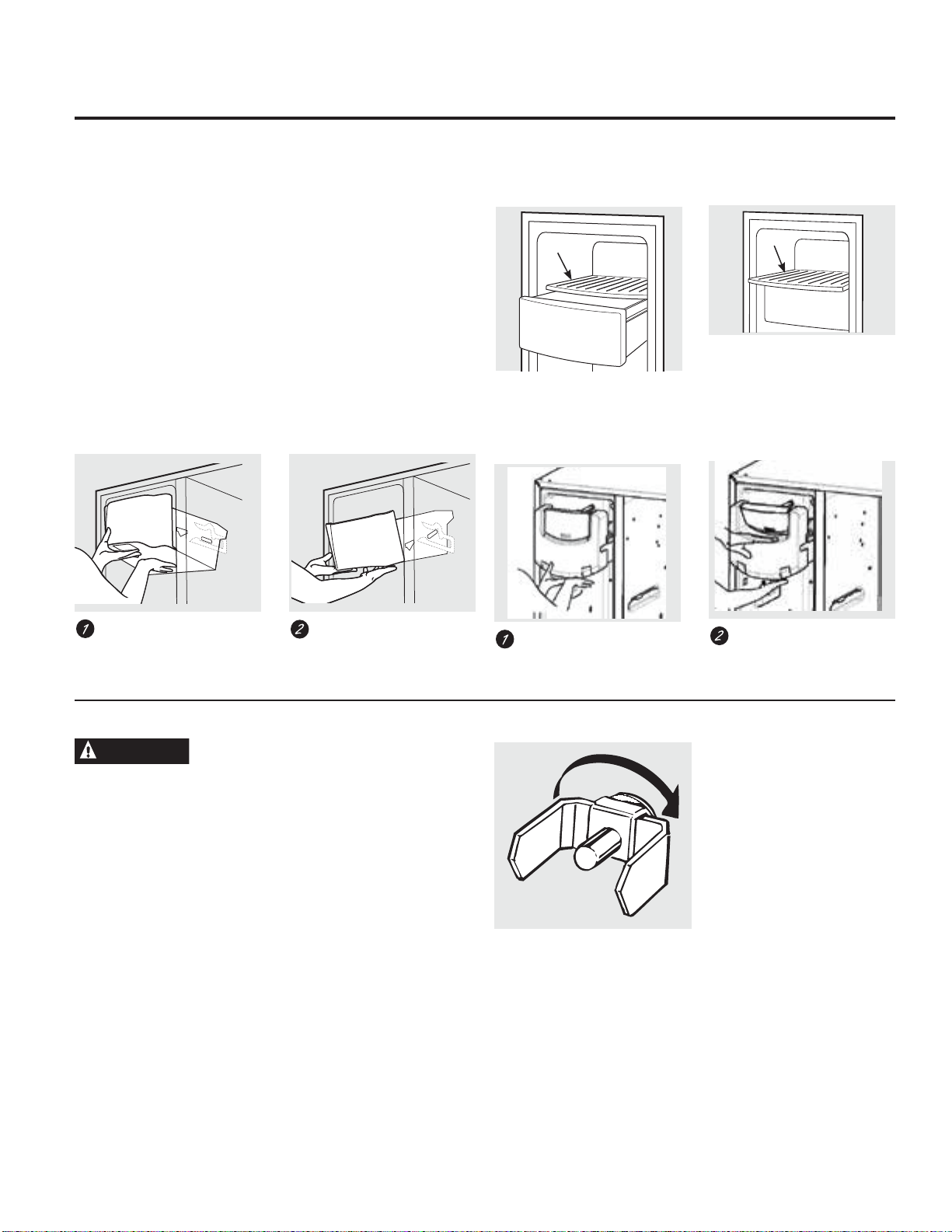 1

2

1

2