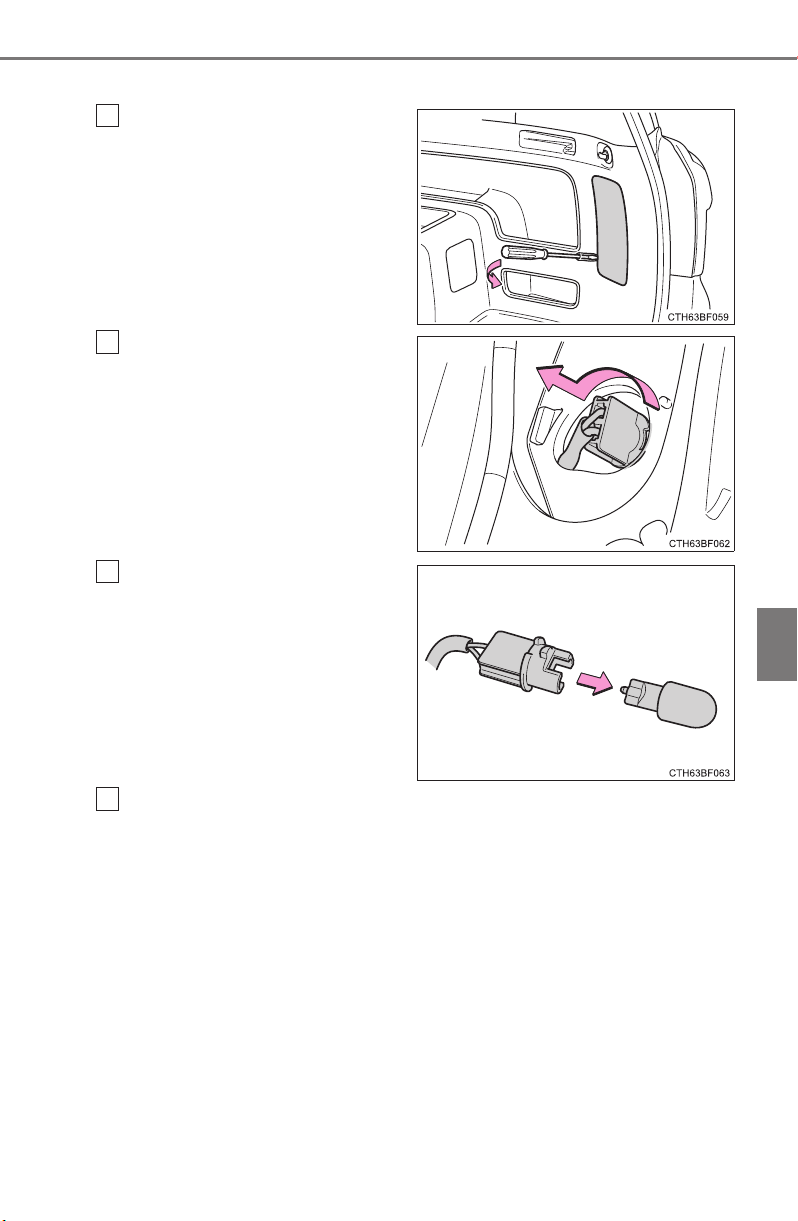 CTH63BF059

CTH63BF062

CTH63BF063