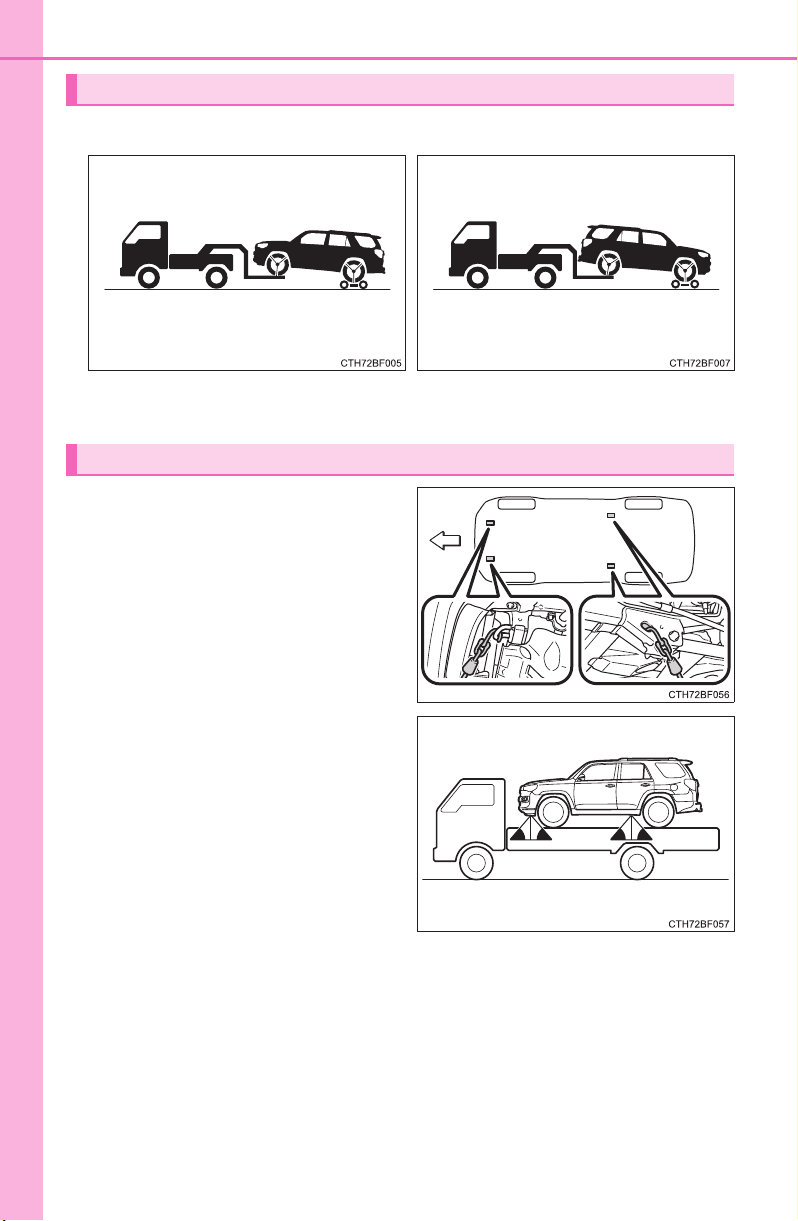 CTH72BF005

CTH72BF007

CTH72BF056

CTH72BF057