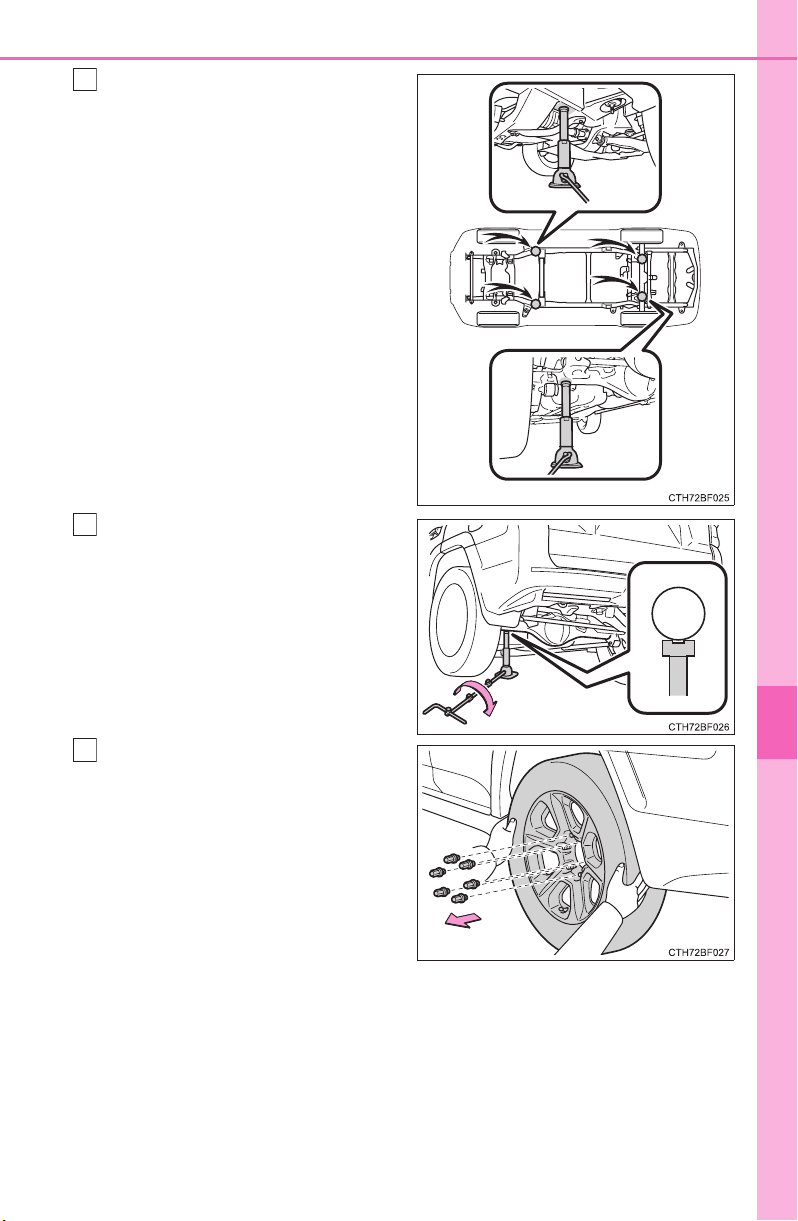 CTH72BF025

CTH72BF026

CTH72BF027