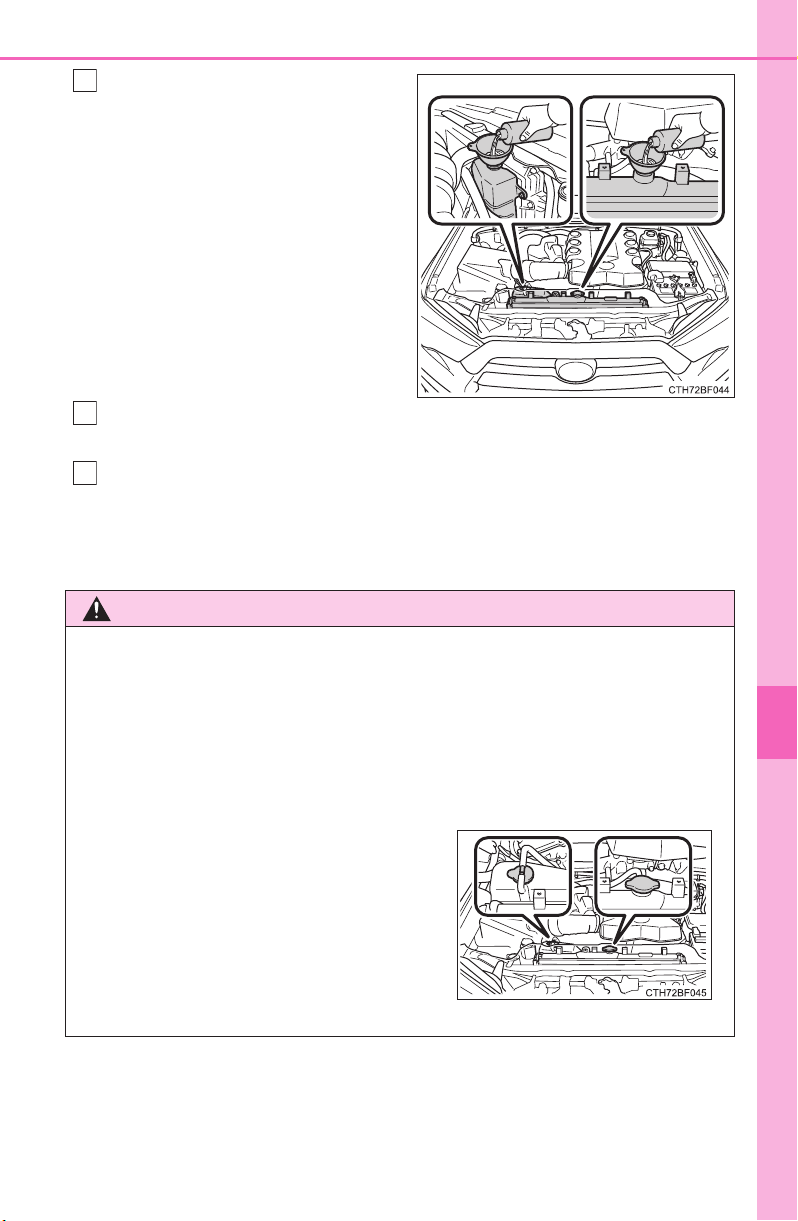 CTH72BF044

CTH72BF045