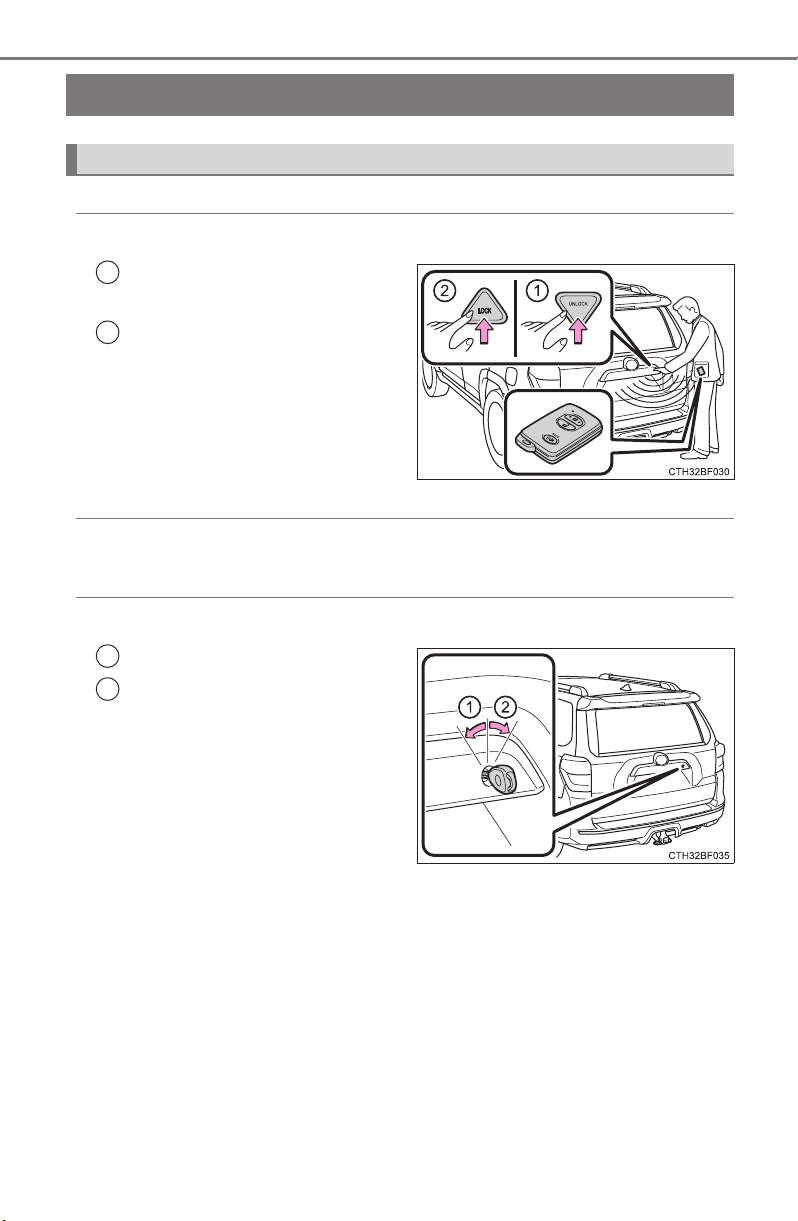 2 LOCK

1 UNLOCK

CTH32BF030

1 2

CTH32BF035