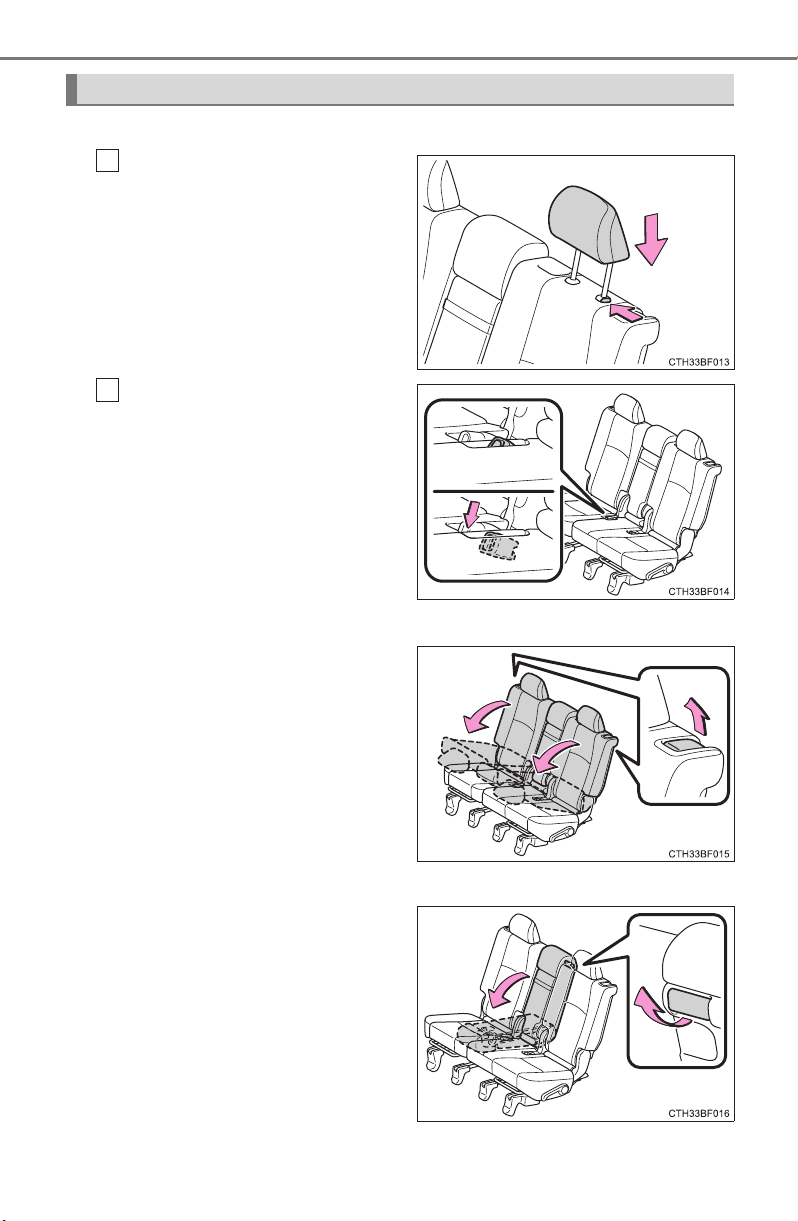 CTH33BF013

CTH33BF014

CTH33BF015

CTH33BF016