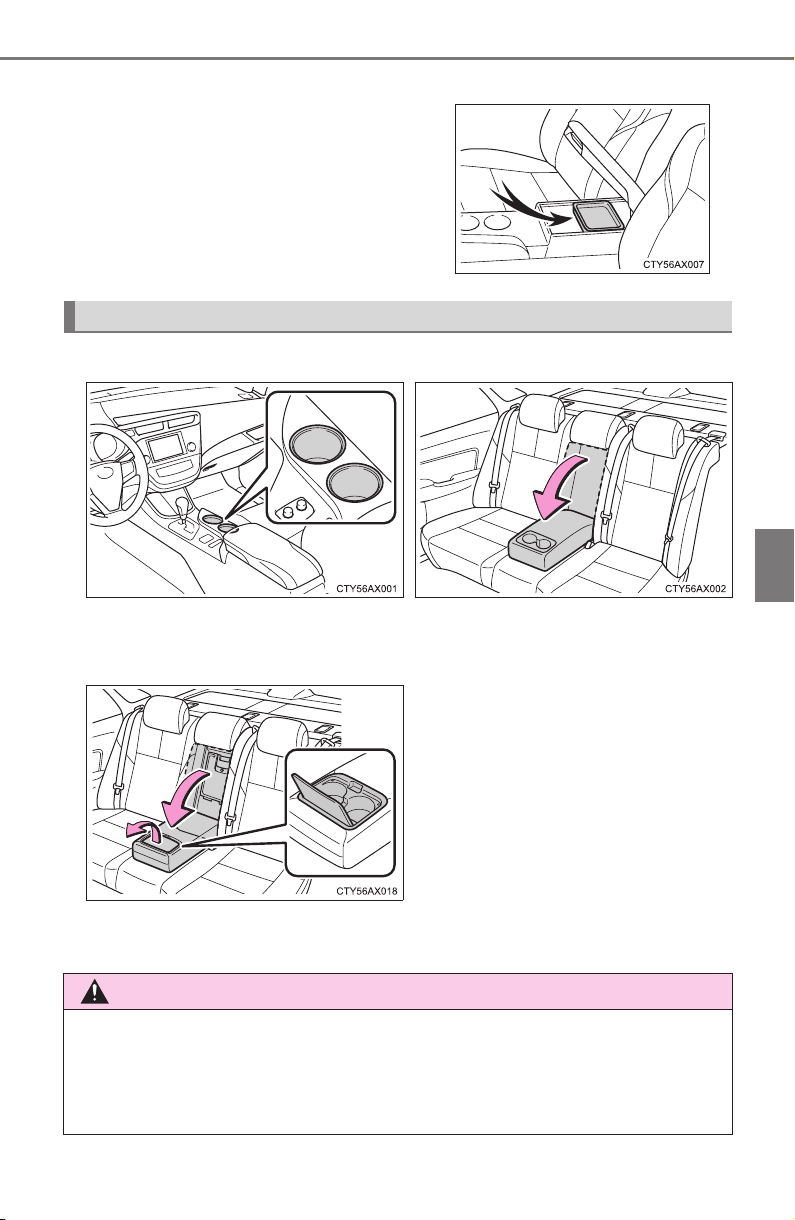 CTY56AX007

CTY56AX001

CTY56AX002

CTY56AX018