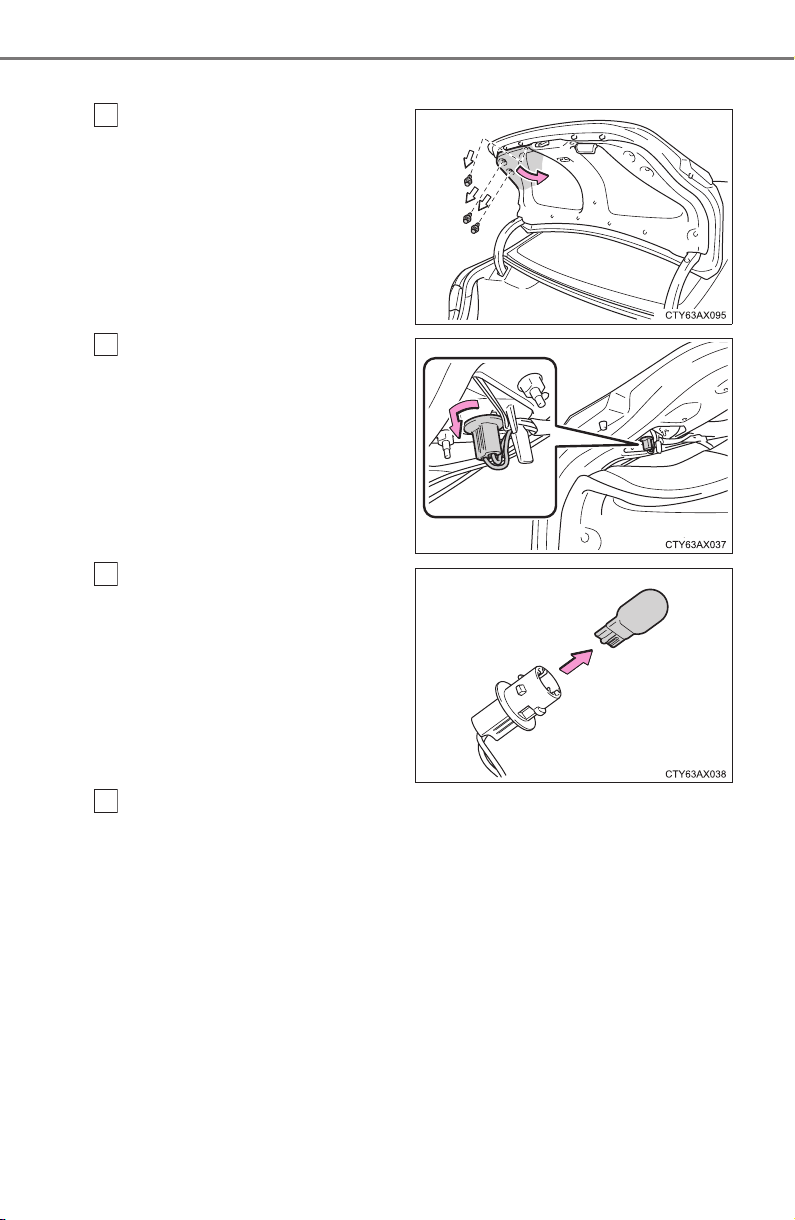 CTY63AX095

CTY63AX037

CTY63AX038