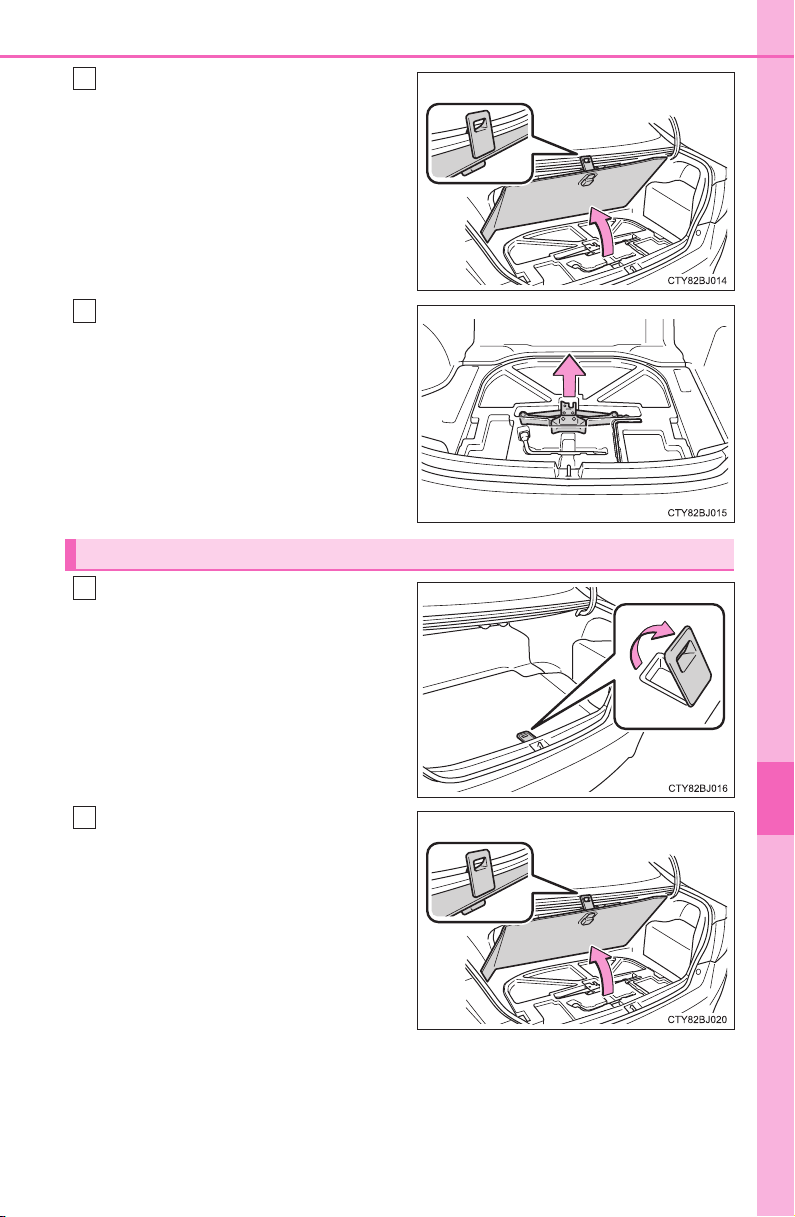 CTY82BJ014

CTY82BJ015

CTY82BJ016

CTY82BJ020