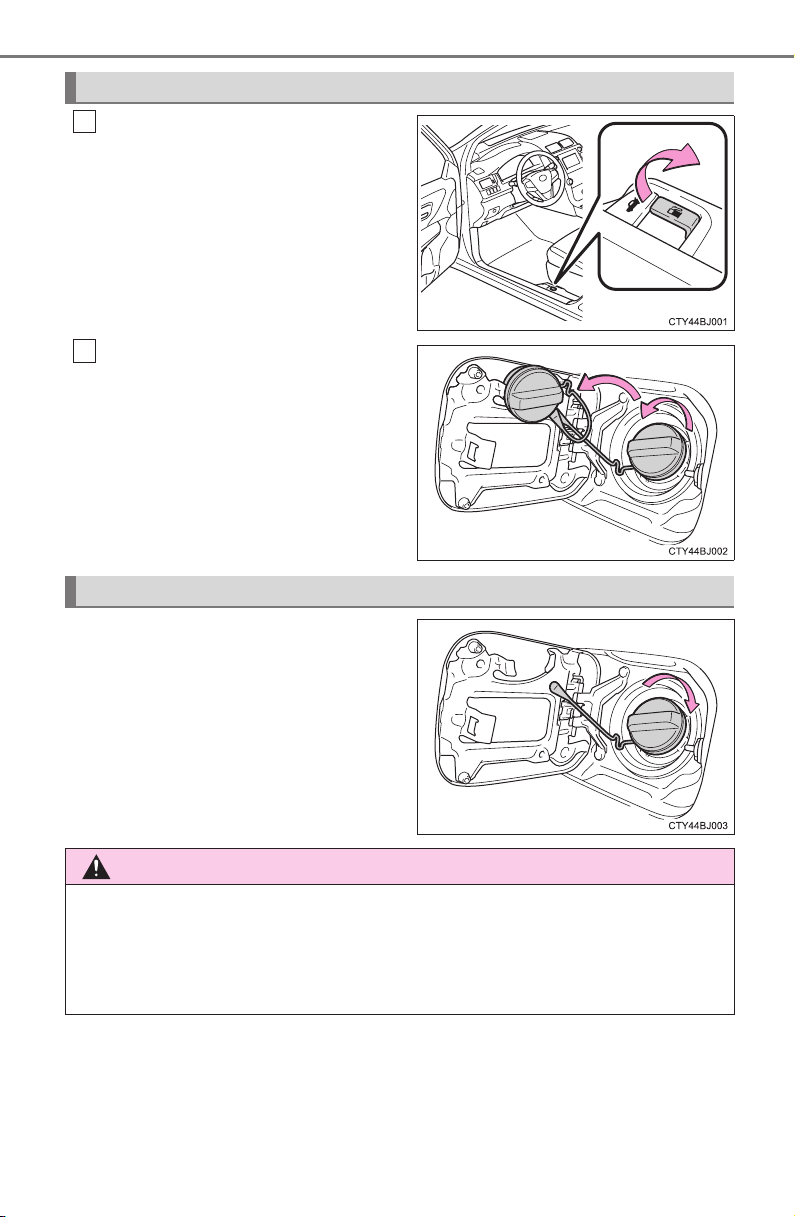 CTY44BJ001

CTY44BJ002

CTY44BJ003