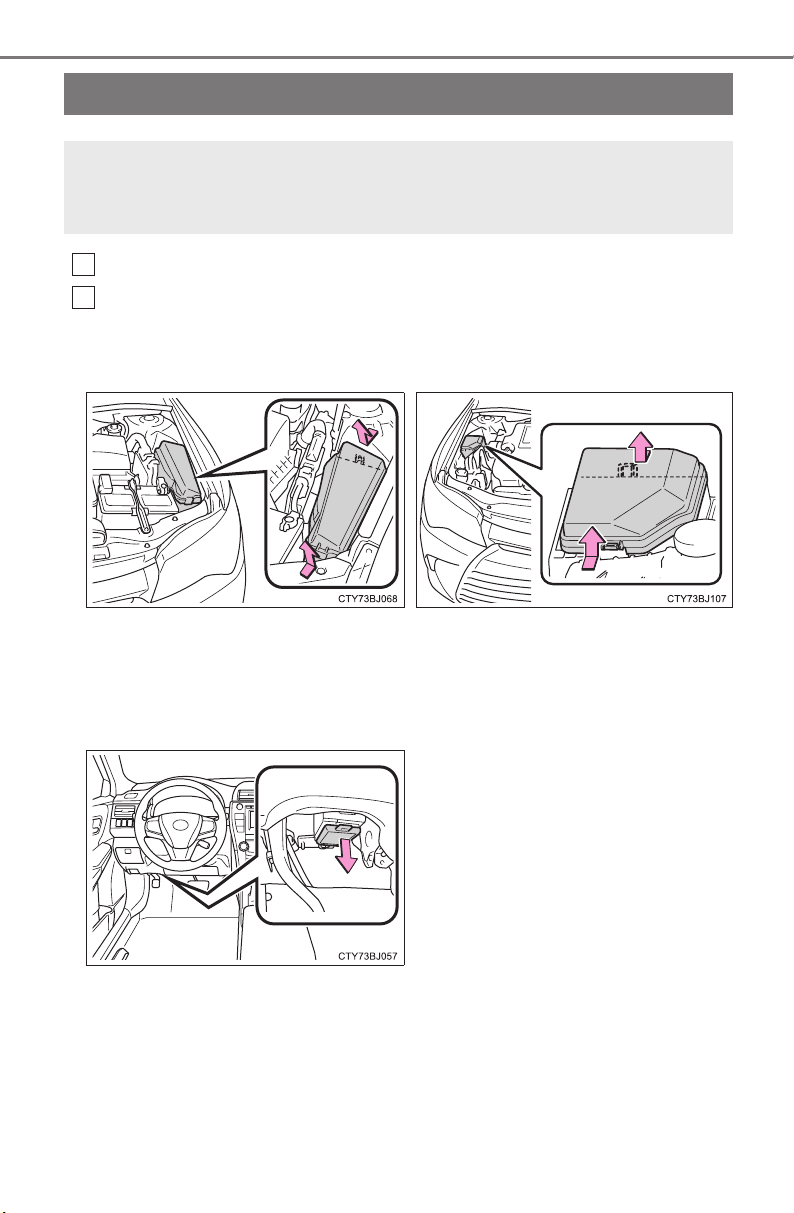 CTY73BJ068

CTY73BJ107

CTY73BJ057