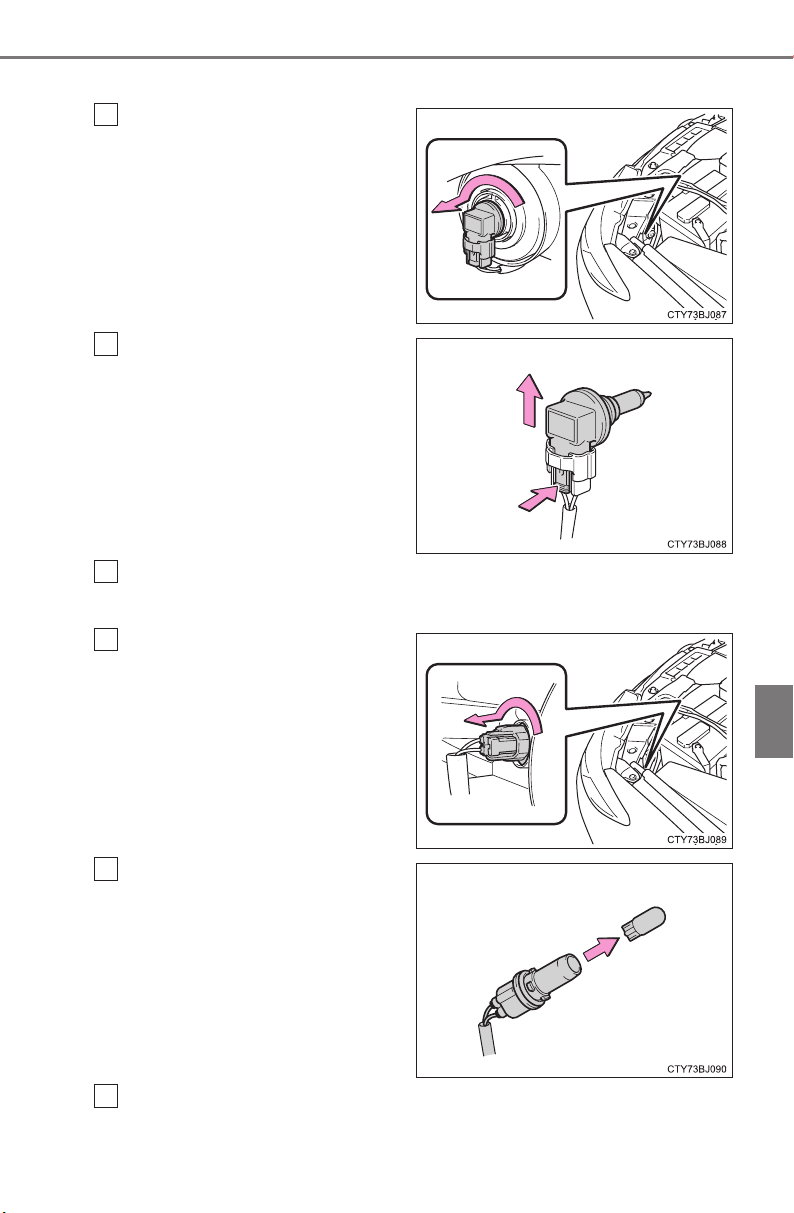 CTY73BJ087

CTY73BJ088

CTY73BJ089

CTY73BJ090