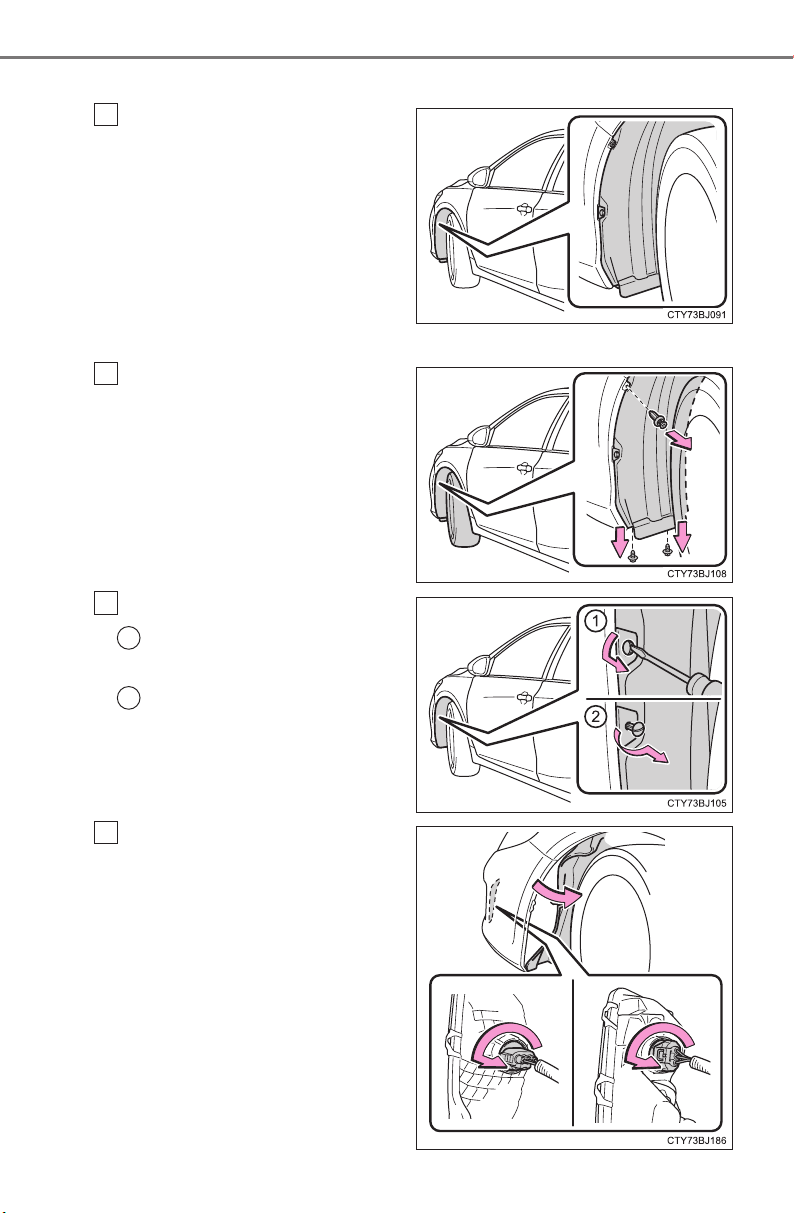 CTY73BJ091

CTY73BJ108

1

2

CTY73BJ105

CTY73BJ186