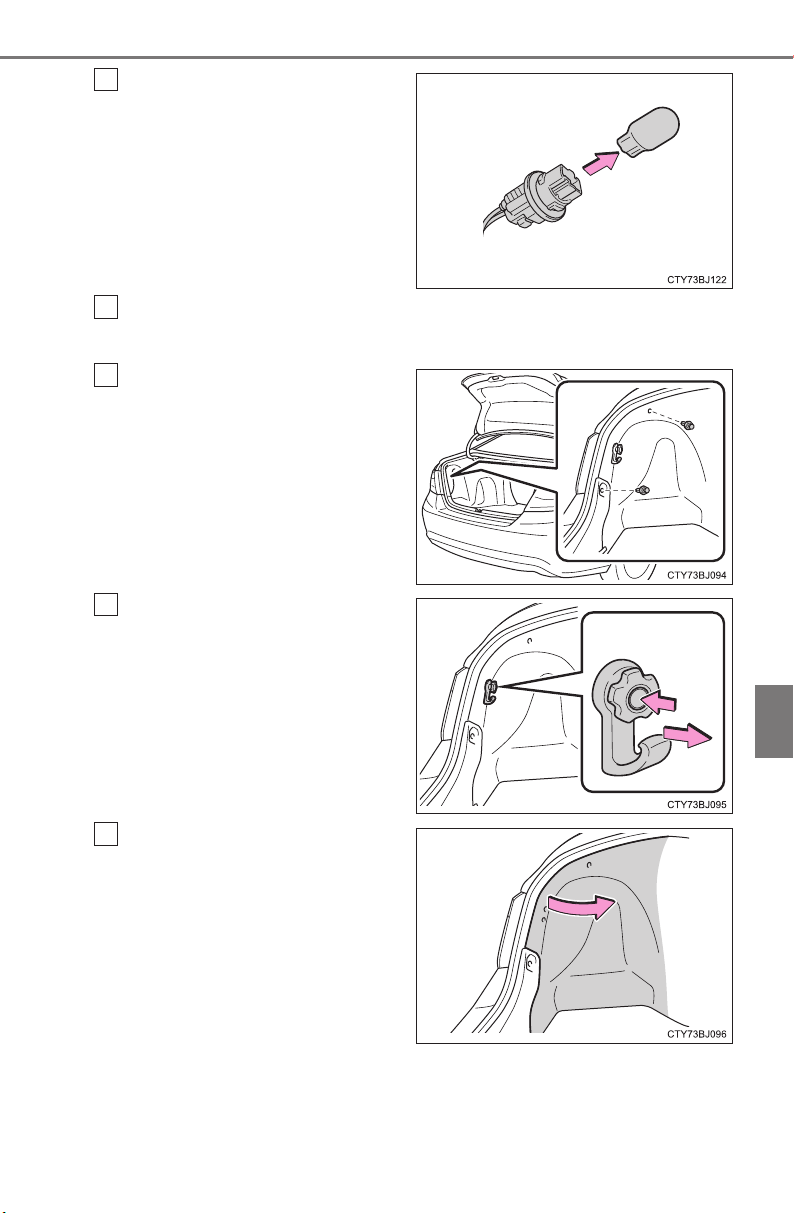 CTY73BJ122

CTY73BJ094

CTY73BJ095

CTY73BJ096