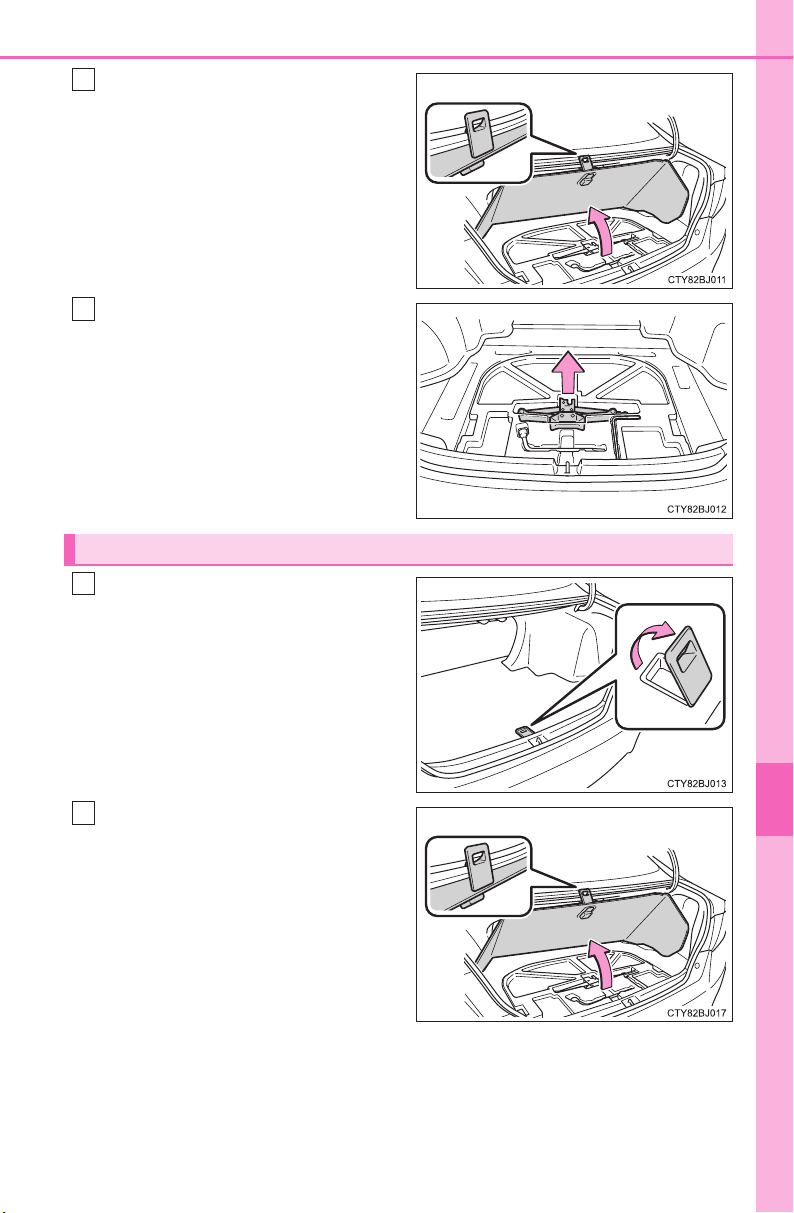 CTY82BJ011

CTY82BJ012

CTY82BJ013

CTY82BJ017