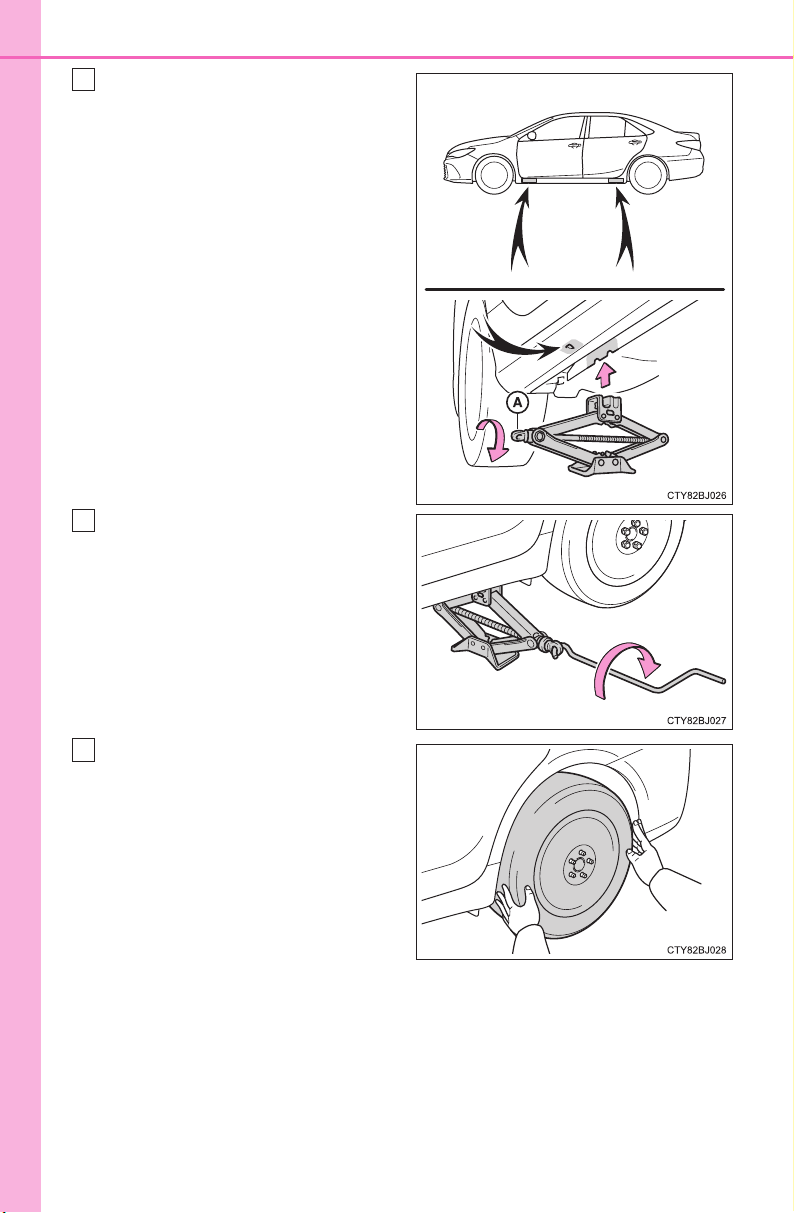 A

CTY82BJ026

CTY82BJ027

CTY82BJ028