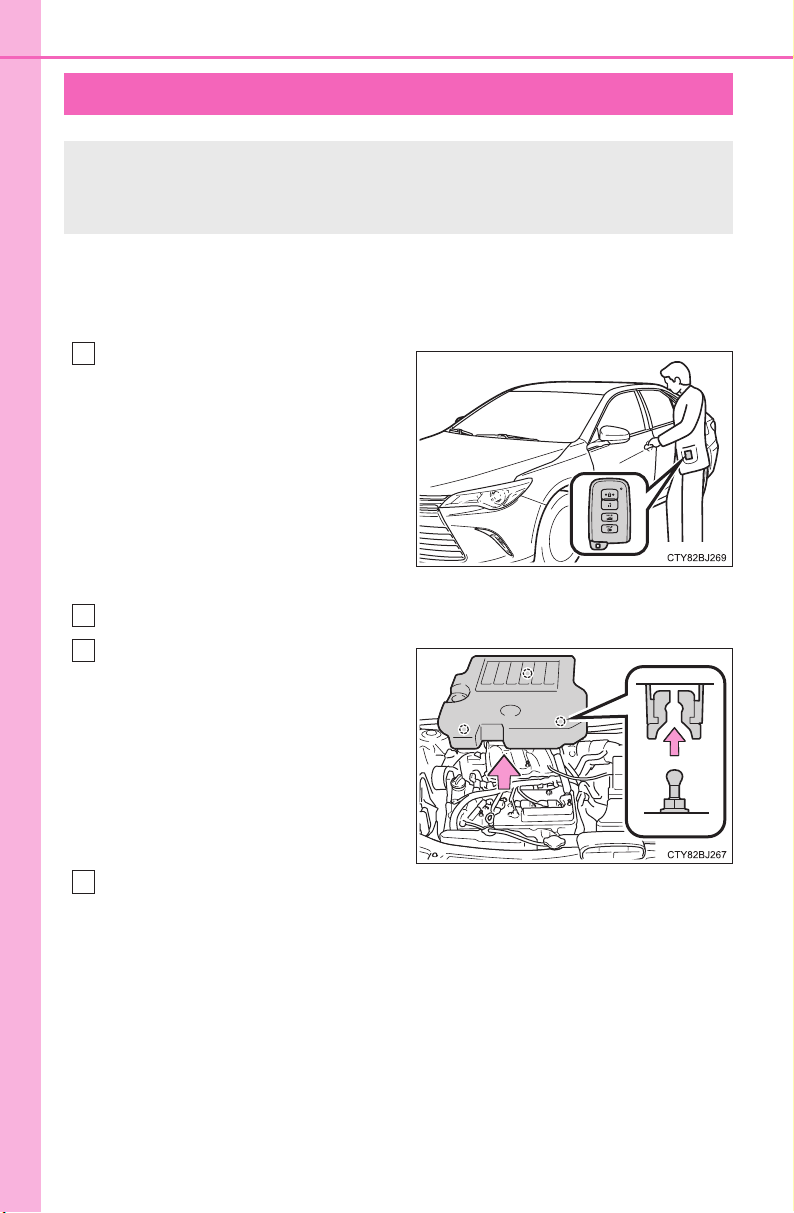 CTY82BJ269

CTY82BJ267