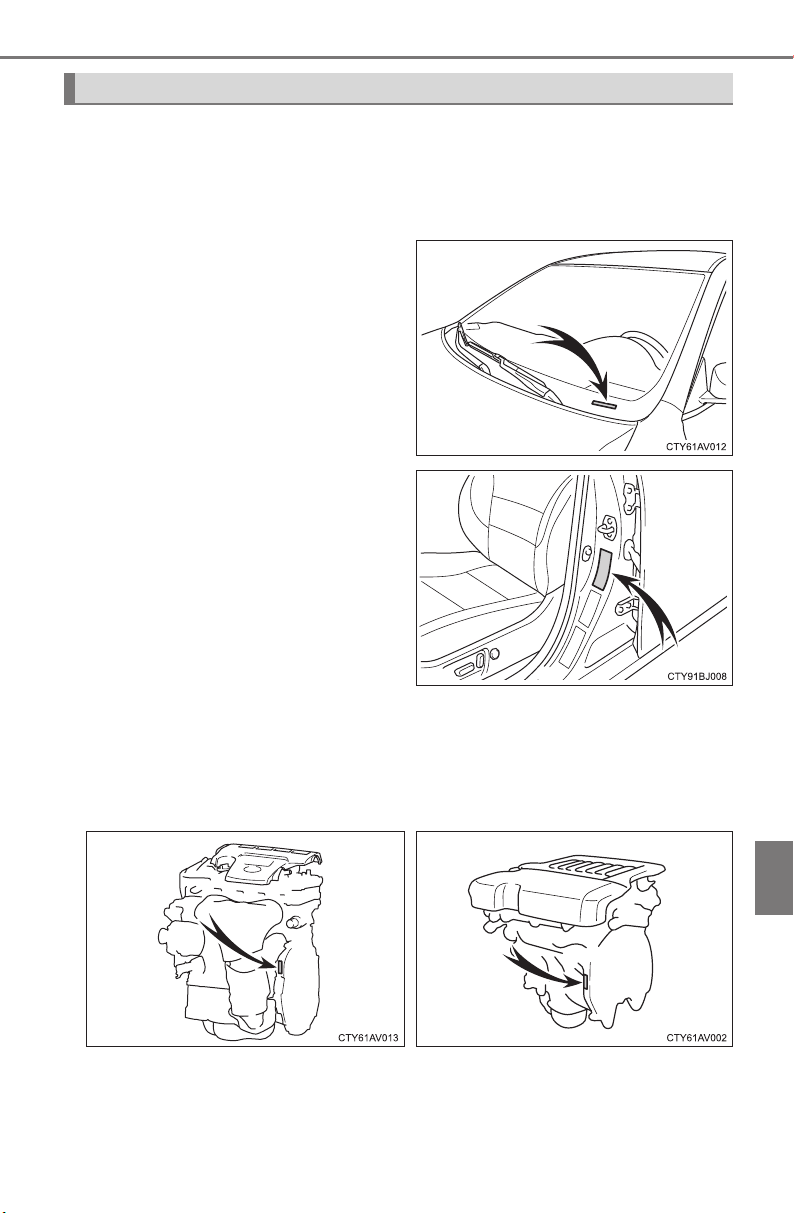 CTY61AV012

CTY91BJ008

CTY61AV013

CTY61AV002