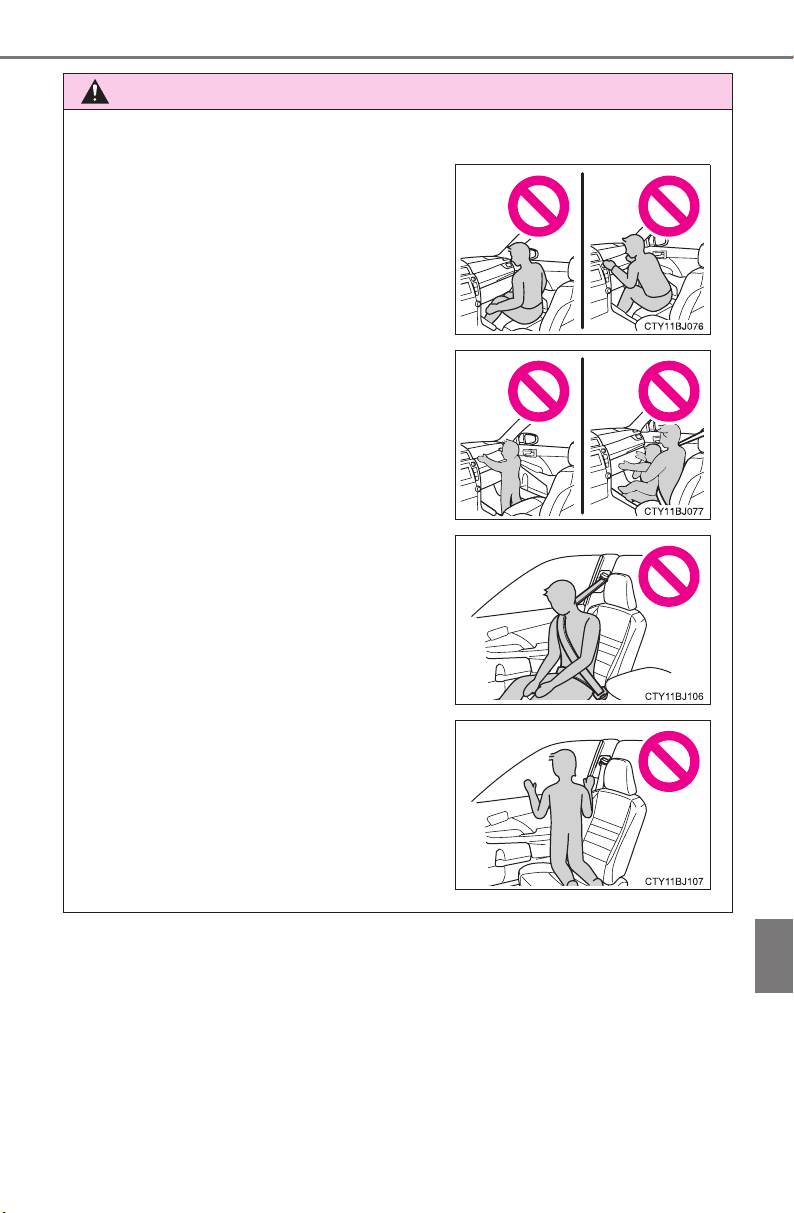 CTY11BJ076

CTY11BJ077

CTY11BJ106

CTY11BJ107