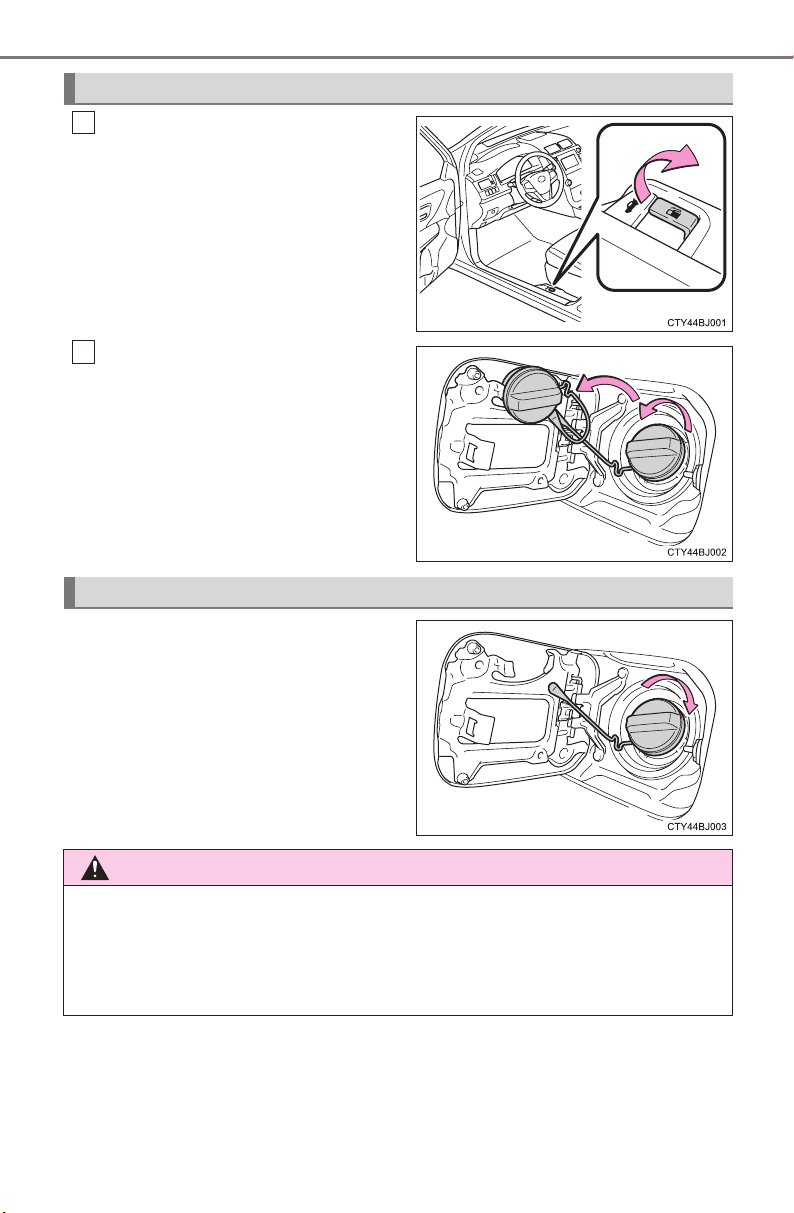 CTY44BJ001

CTY44BJ002

CTY44BJ003