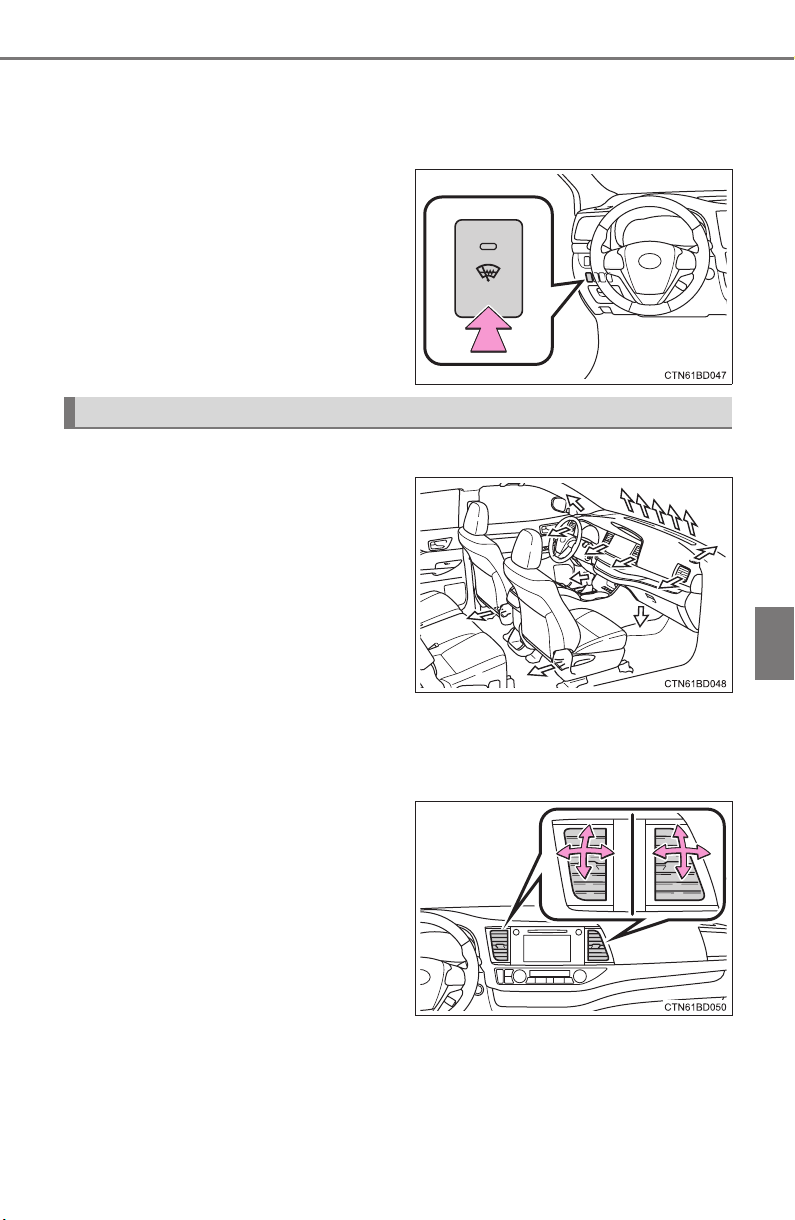 CTN61BD047

CTN61BD048

CTN61BD050