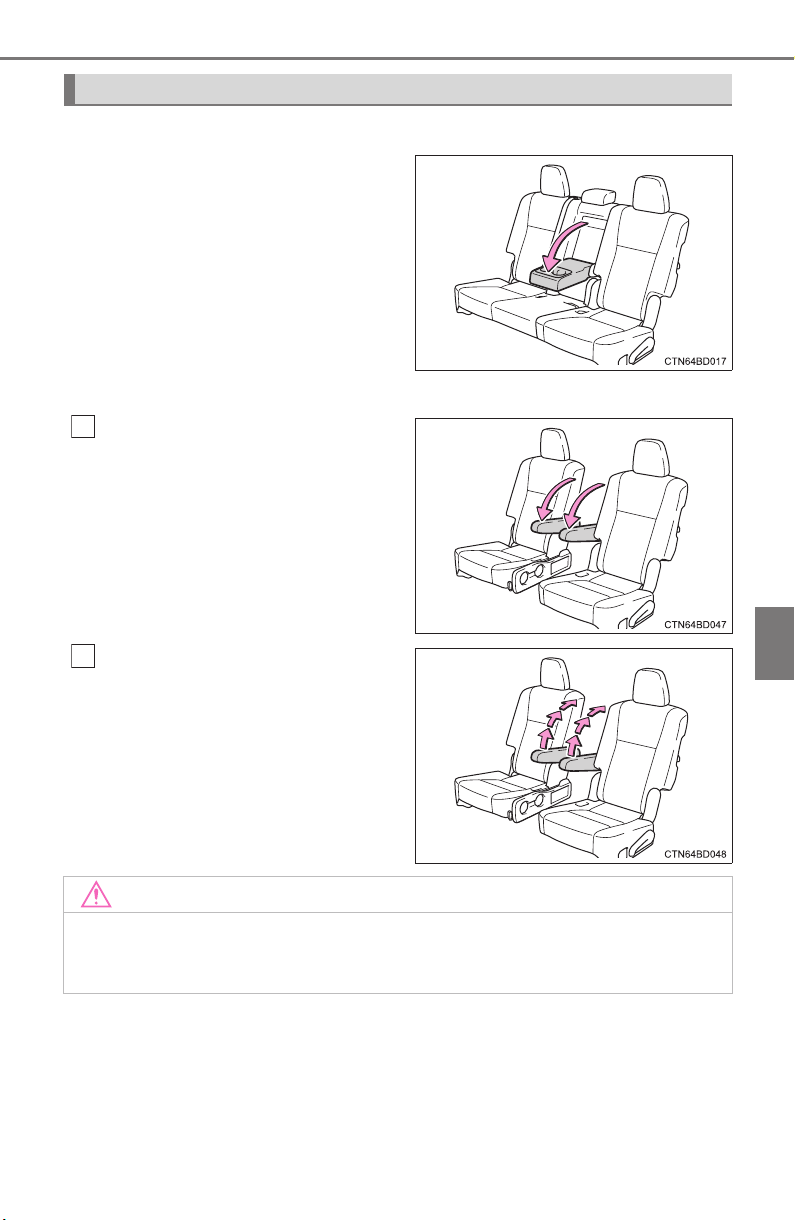 CTN64BD017

CTN64BD047

CTN64BD048