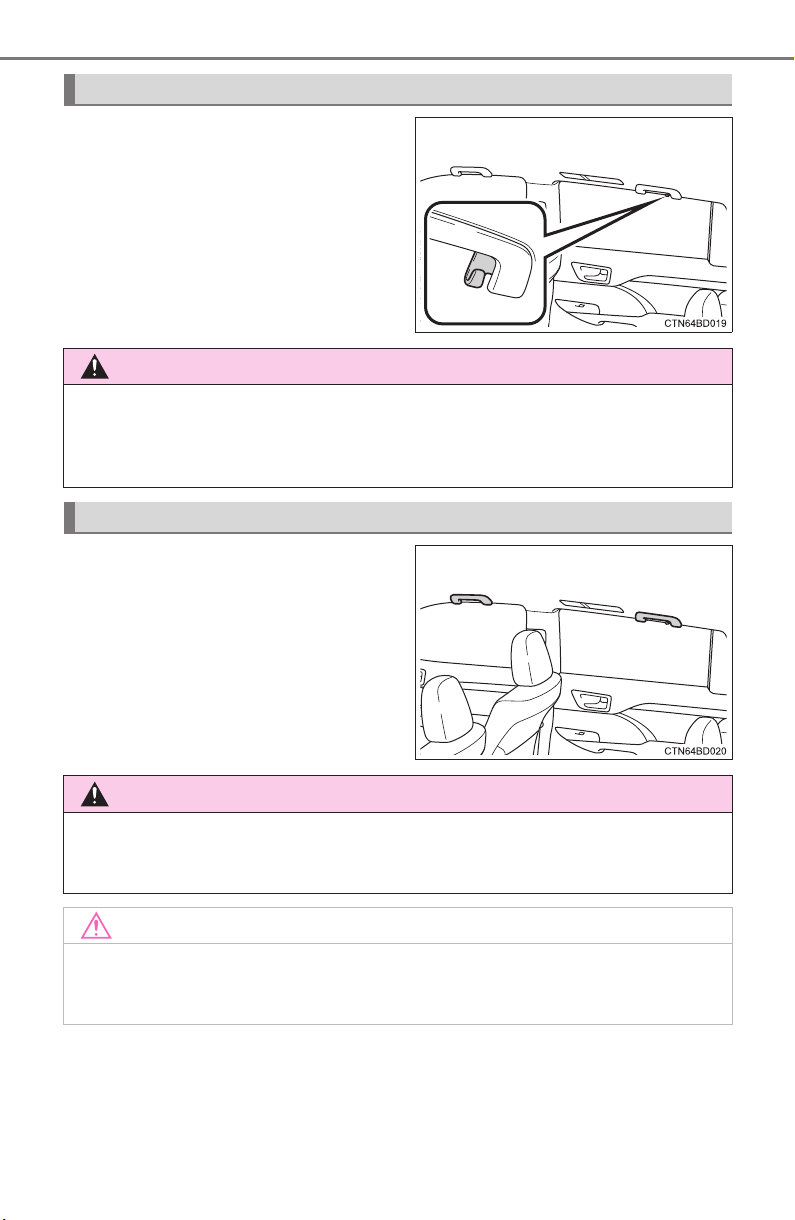 CTN64BD019

CTN64BD020