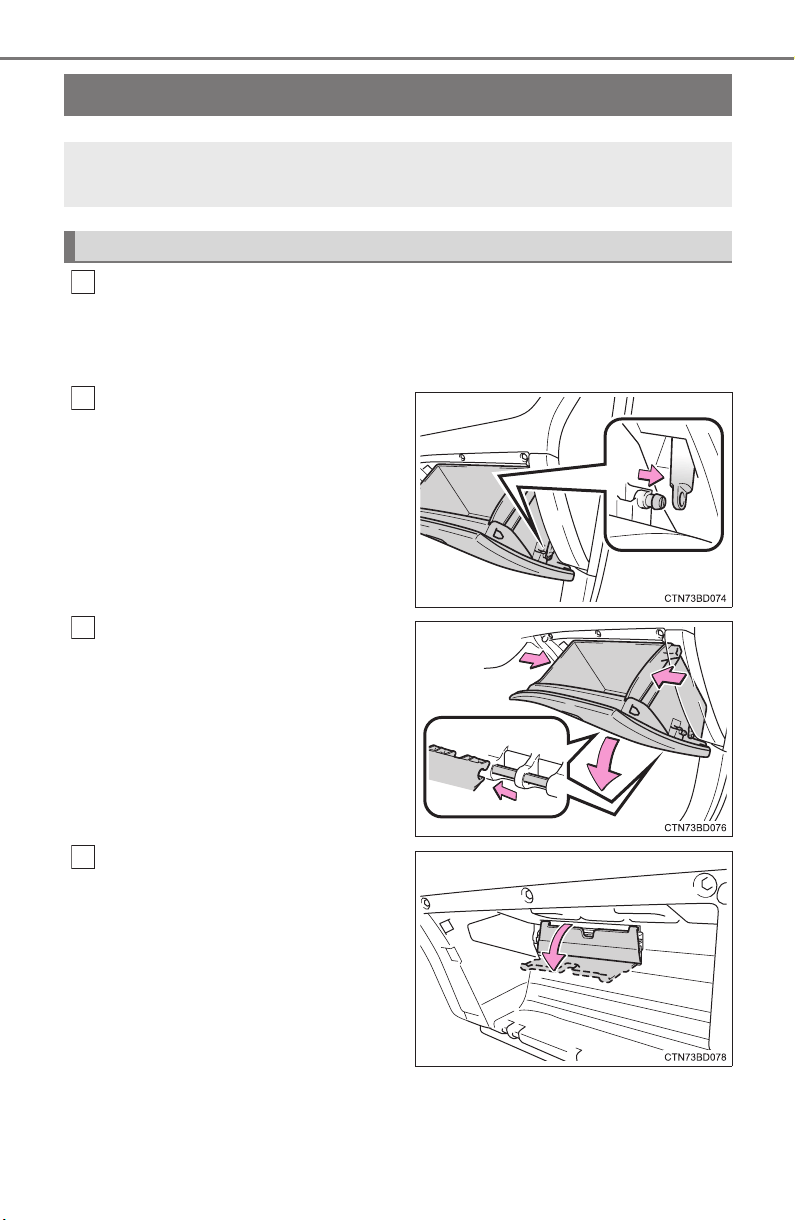 CTN73BD074

CTN73BD076

CTN73BD078