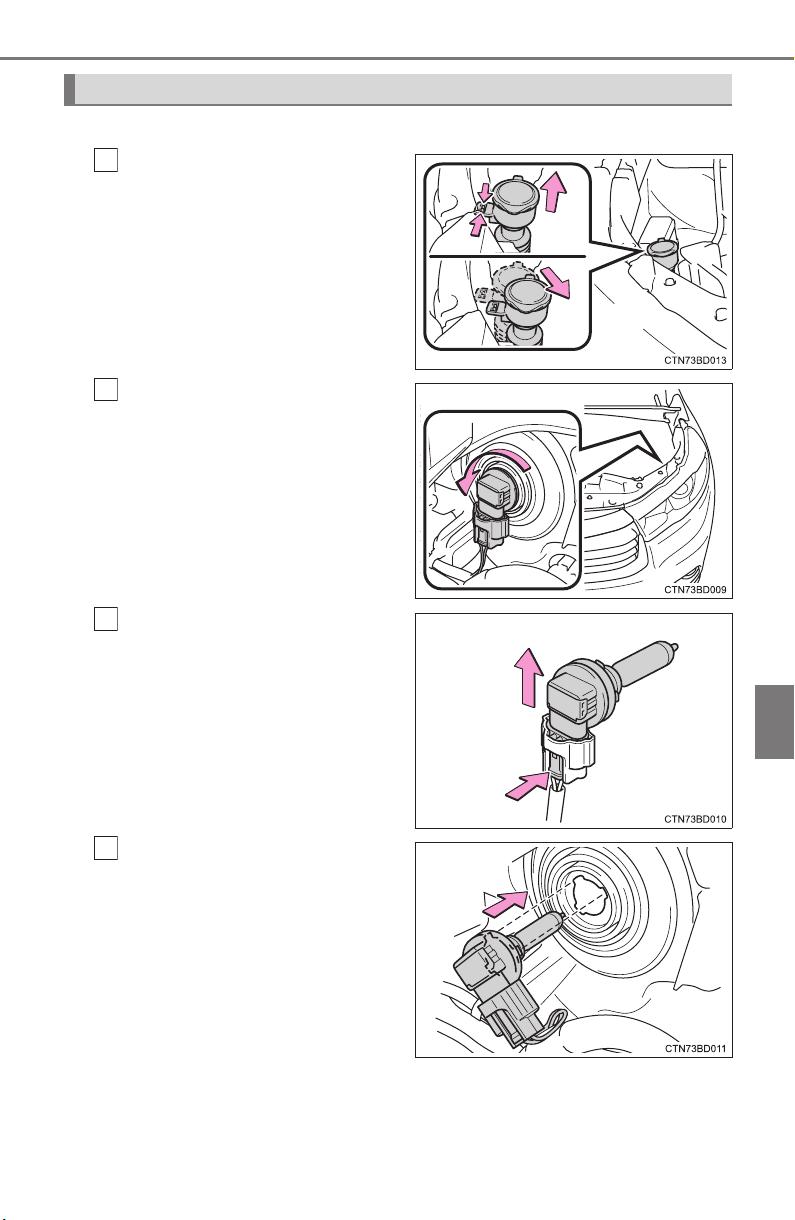 CTN73BD013

CTN73BD009

CTN73BD010

CTN73BD011