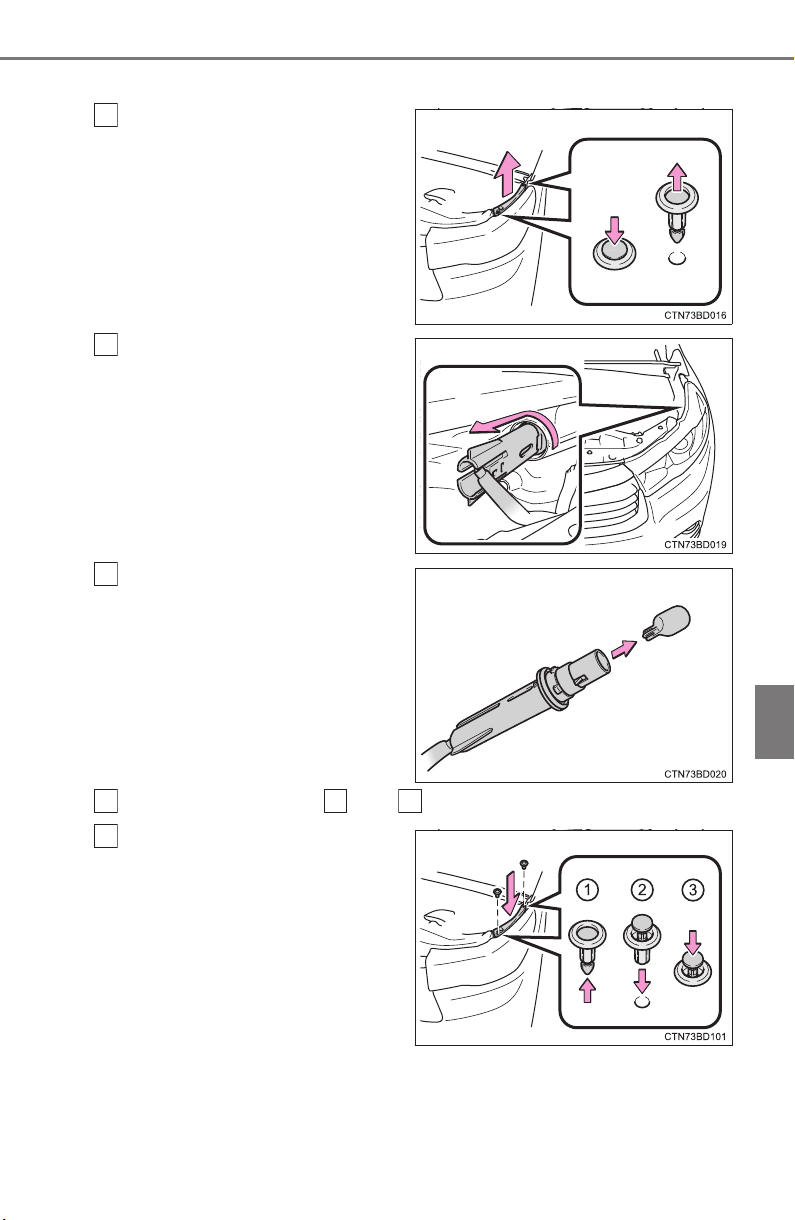 CTN73BD016

CTN73BD019

CTN73BD020

1 2 3

CTN73BD101