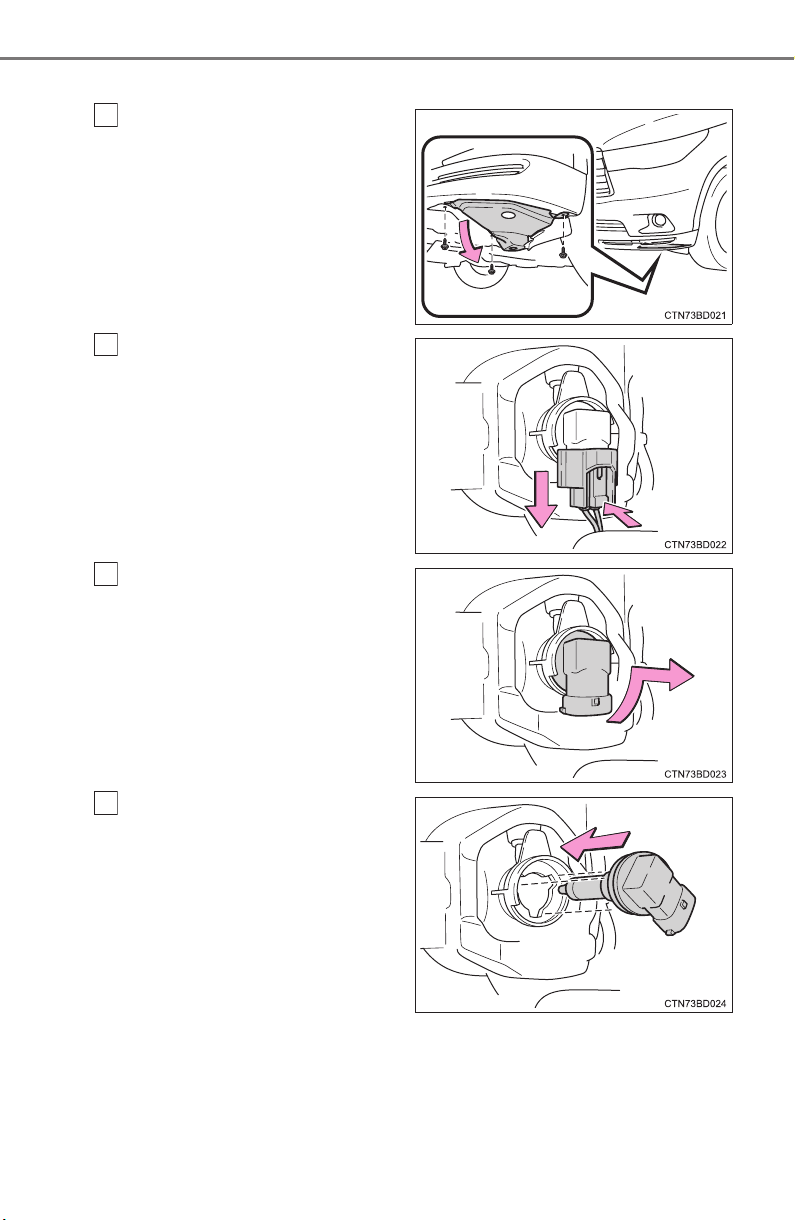 CTN73BD021

CTN73BD022

CTN73BD023

CTN73BD024