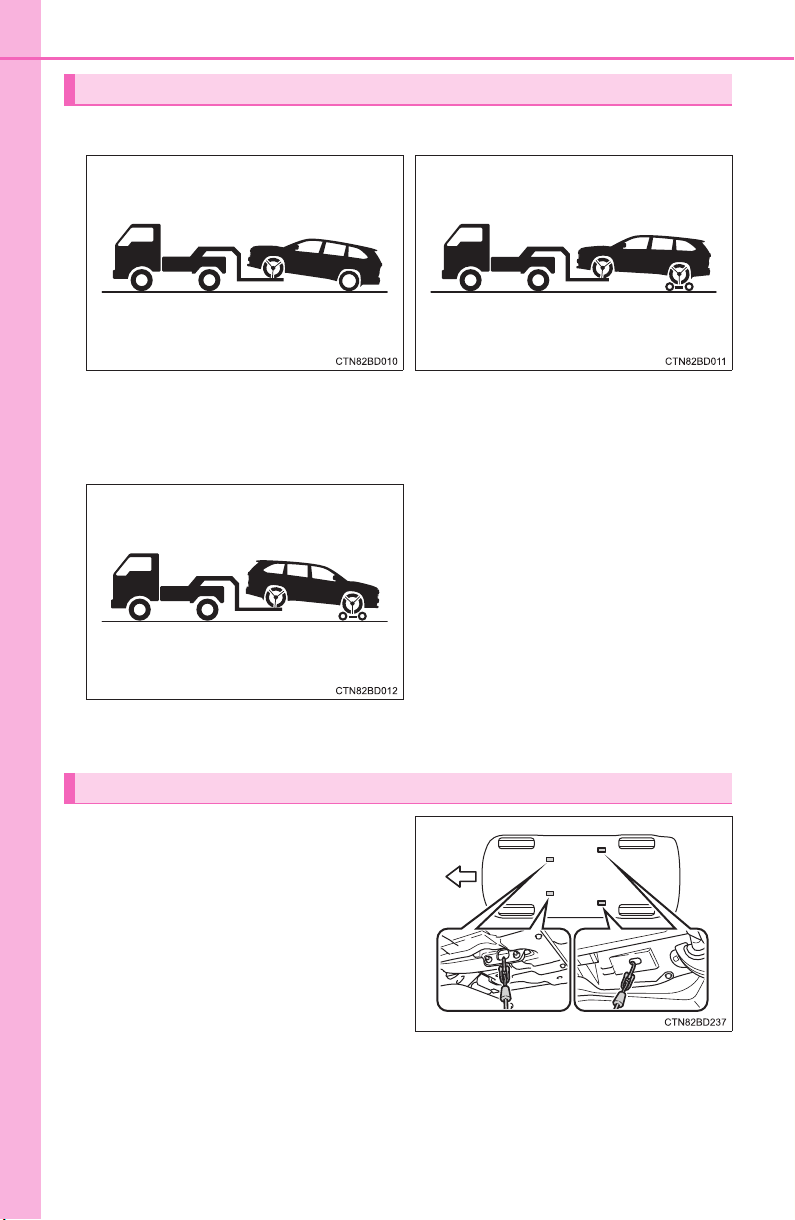 CTN82BD010

CTN82BD011

CTN82BD012

CTN82BD237