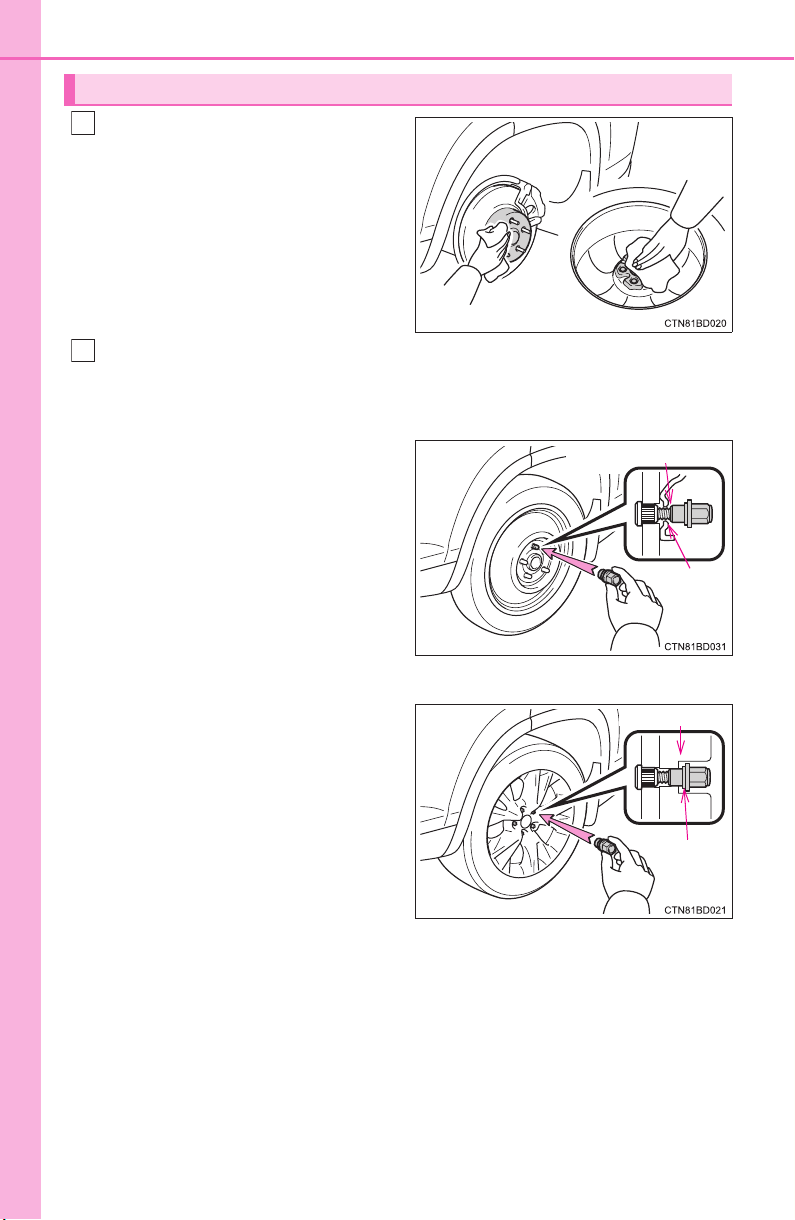 CTN81BD020

CTN81BD031

CTN81BD021